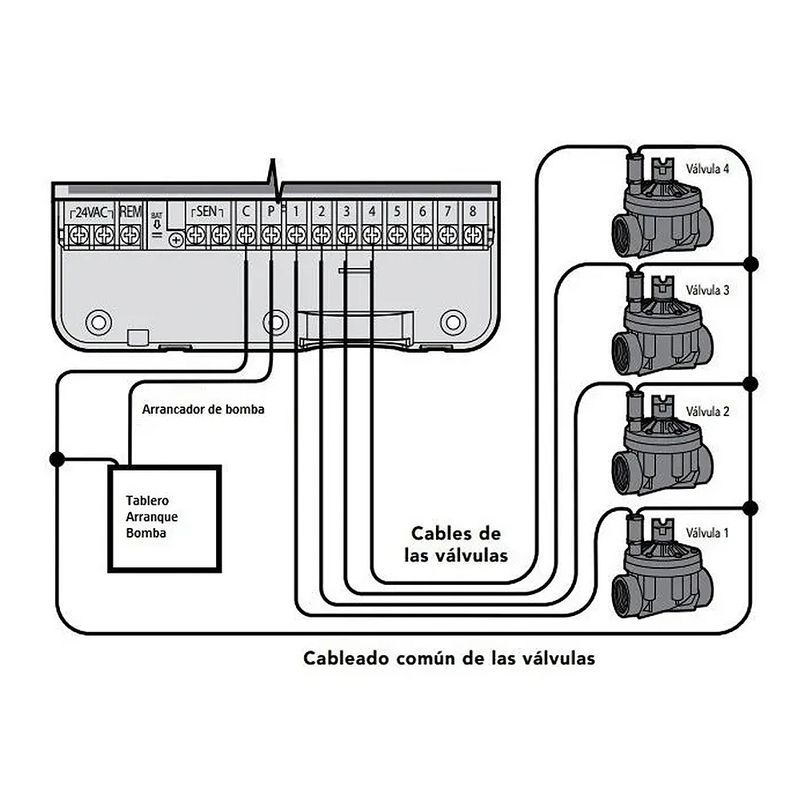 24VAC REM BAT SEN C P 1 2 3 4 5 6 7 8

Válvula 4

Válvula 3

Válvula 2

Válvula 1

Arrancador de bomba

Tablero Arranque Bomba

Cables de las válvulas

Cableado común de las válvulas