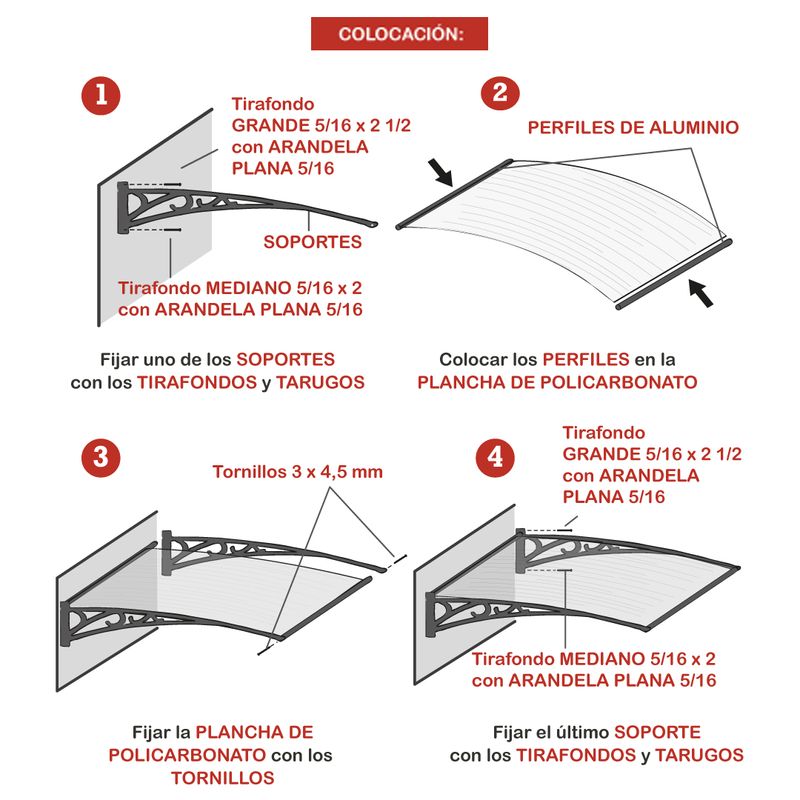 COLOCACIÓN:

1

Tirafondo GRANDE 5/16 x 2 1/2 con ARANDELA PLANA 5/16

SOPORTES

Tirafondo MEDIANO 5/16 x 2 con ARANDELA PLANA 5/16

Fijar uno de los SOPORTES con los TIRAFONDOS y TARUGOS

2

PERFILES DE ALUMINIO

Colocar los PERFILES en la PLANCHA DE POLICARBONATO

3

Tornillos 3 x 4,5 mm

Fijar la PLANCHA DE POLICARBONATO con los TORNILLOS

4

Tirafondo GRANDE 5/16 x 2 1/2 con ARANDELA PLANA 5/16

Tirafondo MEDIANO 5/16 x 2 con ARANDELA PLANA 5/16

Fijar el último SOPORTE con los TIRAFONDOS y TARUGOS