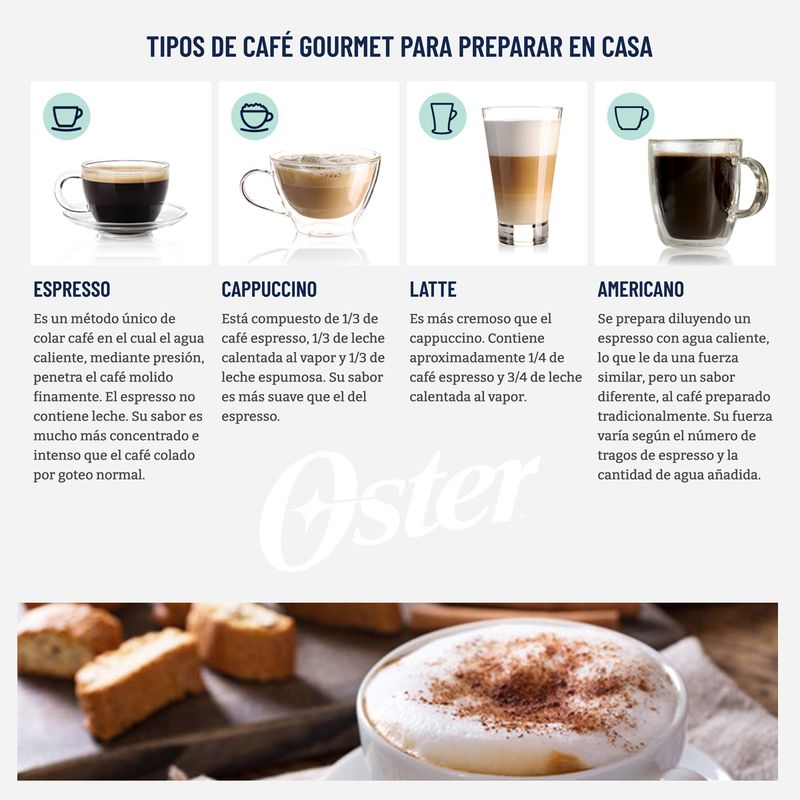 TIPOS DE CAFÉ GOURMET PARA PREPARAR EN CASA

ESPRESSO

Es un método único de colar café en el cual el agua caliente, mediante presión, penetra el café molido finamente. El espresso no contiene leche. Su sabor es mucho más concentrado e intenso que el café colado por goteo normal.

CAPPUCCINO

Está compuesto de 1/3 de café espresso, 1/3 de leche calentada al vapor y 1/3 de leche espumosa. Su sabor es más suave que el del espresso.

LATTE

Es más cremoso que el cappuccino. Contiene aproximadamente 1/4 de café espresso y 3/4 de leche calentada al vapor.

AMERICANO

Se prepara diluyendo un espresso con agua caliente, lo que le da una fuerza similar, pero un sabor diferente, al café preparado tradicionalmente. Su fuerza varía según el número de tragos de espresso y la cantidad de agua añadida.

Oster