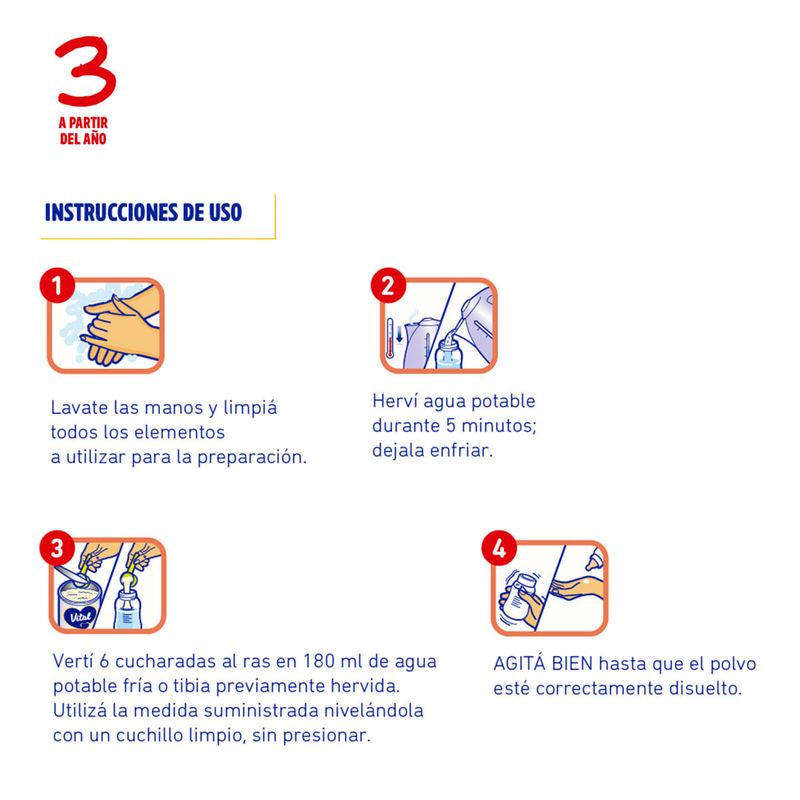 3
A PARTIR
DEL AÑO

INSTRUCCIONES DE USO

1

Lavate las manos y limpiá todos los elementos a utilizar para la preparación.

2

Herví agua potable durante 5 minutos; dejala enfriar.

3

Vital

Vertí 6 cucharadas al ras en 180 ml de agua potable fría o tibia previamente hervida. Utilizá la medida suministrada nivelándola con un cuchillo limpio, sin presionar.

4

AGITÁ BIEN hasta que el polvo esté correctamente disuelto.