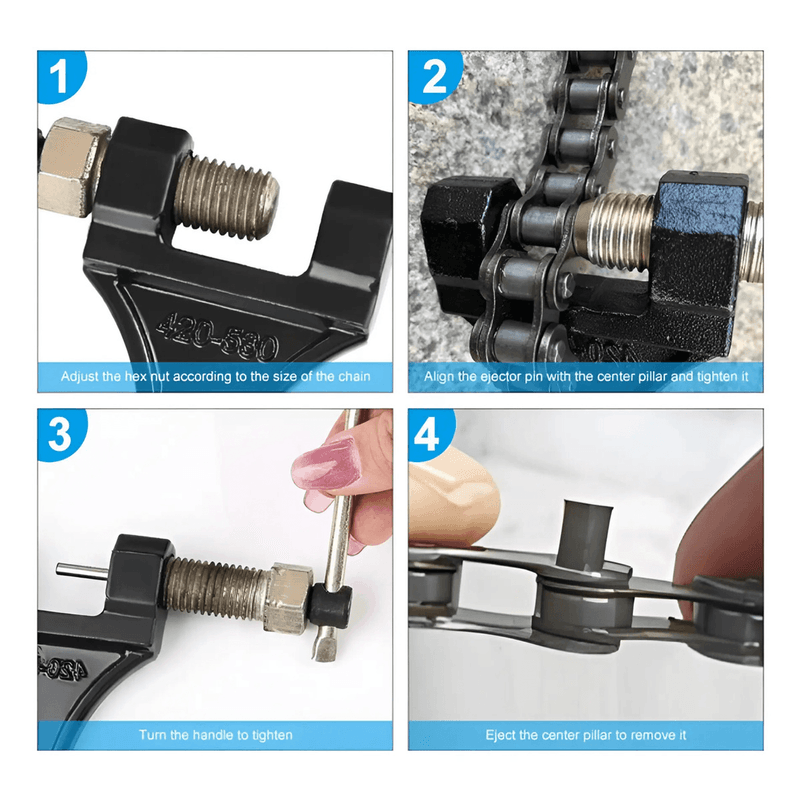 1

420-530

Adjust the hex nut according to the size of the chain

2

Align the ejector pin with the center pillar and tighten it

3

Turn the handle to tighten

4

Eject the center pillar to remove it