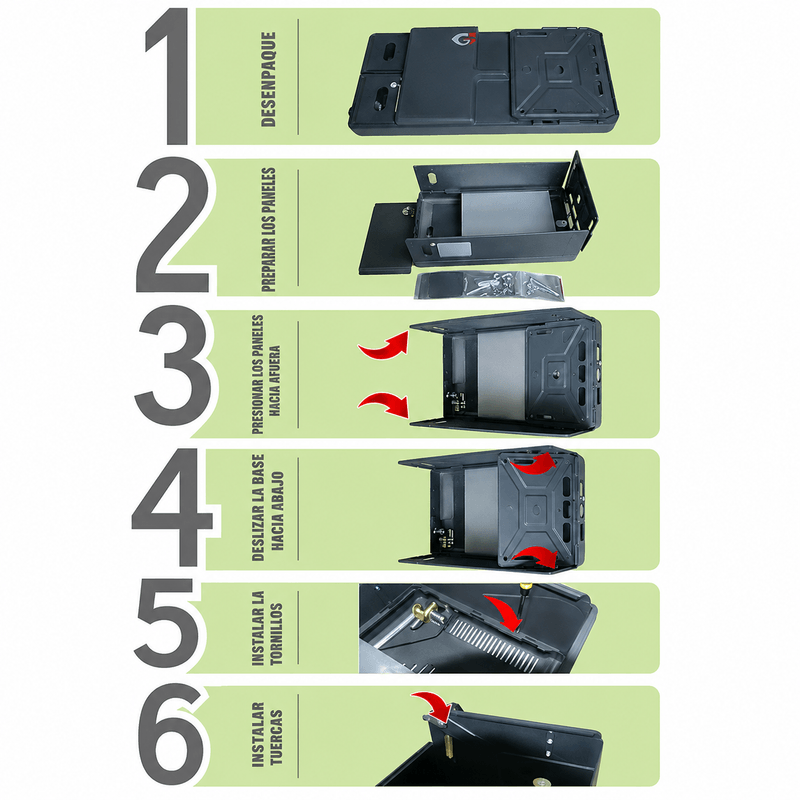 1
DESENPAQUE

2
PREPARAR LOS PANELES

3
PRESIONAR LOS PANELES HACIA AFUERA

4
DESLIZAR LA BASE HACIA ABAJO

5
INSTALAR LA TORNILLOS

6
INSTALAR TUERCAS