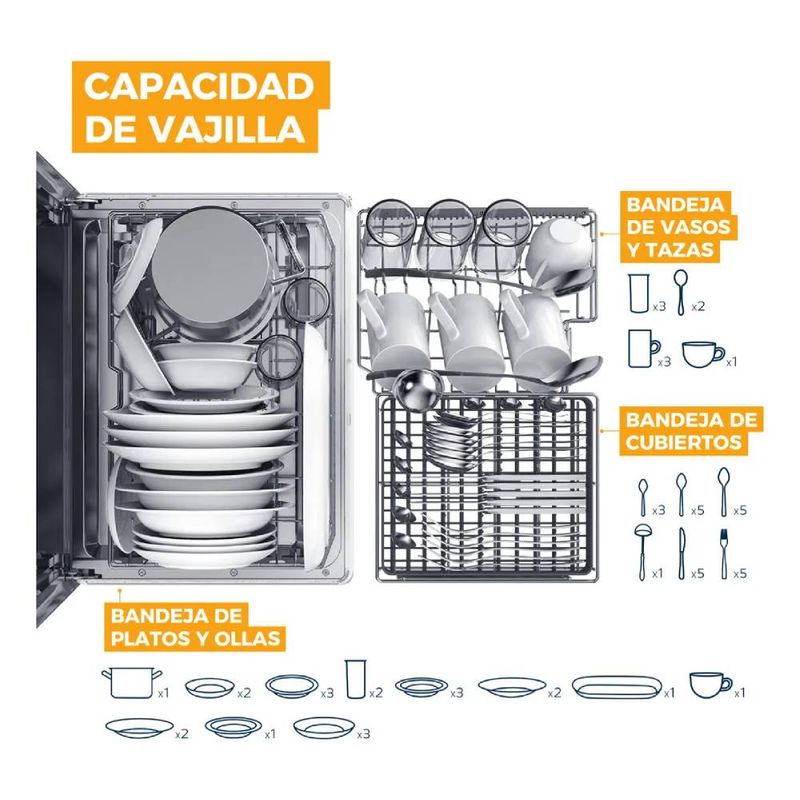 CAPACIDAD DE VAJILLA

BANDEJA DE VASOS Y TAZAS

x3 x2

x3 x1

BANDEJA DE CUBIERTOS

x3 x5 x5

x1 x5 x5

BANDEJA DE PLATOS Y OLLAS

x1 x2 x3 x2 x3 x2 x1 x1

x2 x1 x3