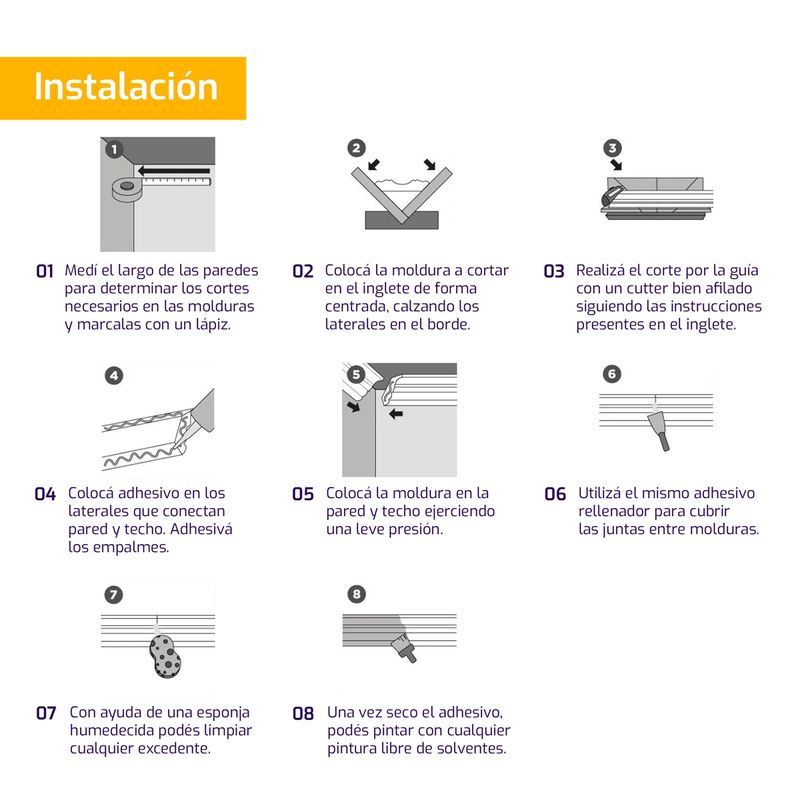 Instalación

1

01 Medí el largo de las paredes para determinar los cortes necesarios en las molduras y marcalas con un lápiz.

2

02 Colocá la moldura a cortar en el inglete de forma centrada, calzando los laterales en el borde.

3

03 Realizá el corte por la guía con un cutter bien afilado siguiendo las instrucciones presentes en el inglete.

4

04 Colocá adhesivo en los laterales que conectan pared y techo. Adhesivá los empalmes.

5

05 Colocá la moldura en la pared y techo ejerciendo una leve presión.

6

06 Utilizá el mismo adhesivo rellenador para cubrir las juntas entre molduras.

7

07 Con ayuda de una esponja humedecida podés limpiar cualquier excedente.

8

08 Una vez seco el adhesivo, podés pintar con cualquier pintura libre de solventes.