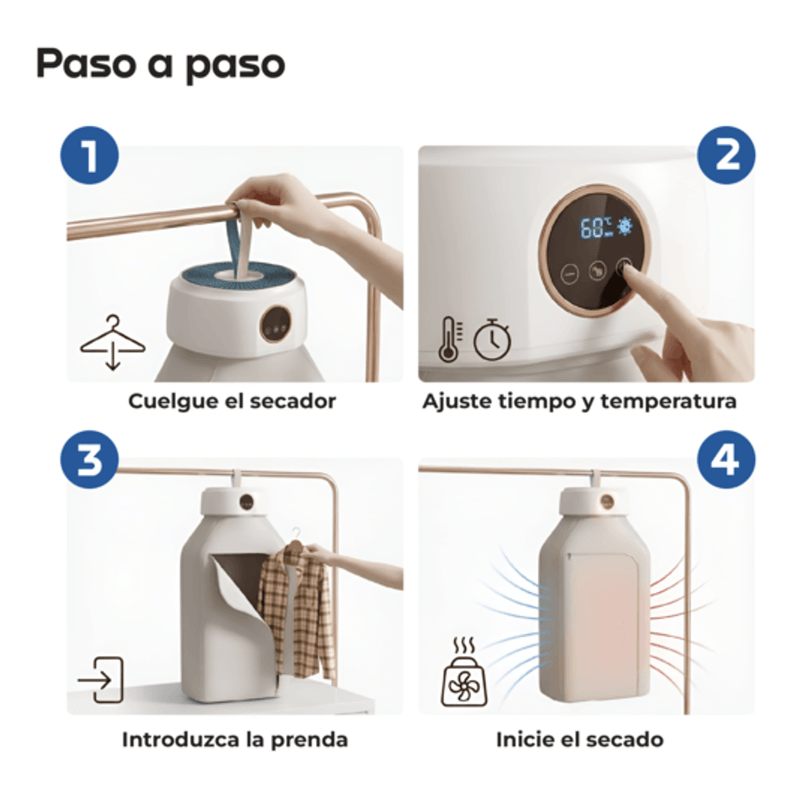 Paso a paso

1

Cuelgue el secador

2

60℃

Ajuste tiempo y temperatura

3

Introduzca la prenda

4

Inicie el secado