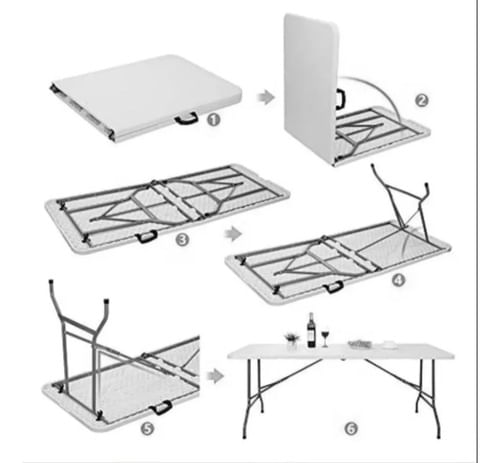 1
2
3
4
5
6