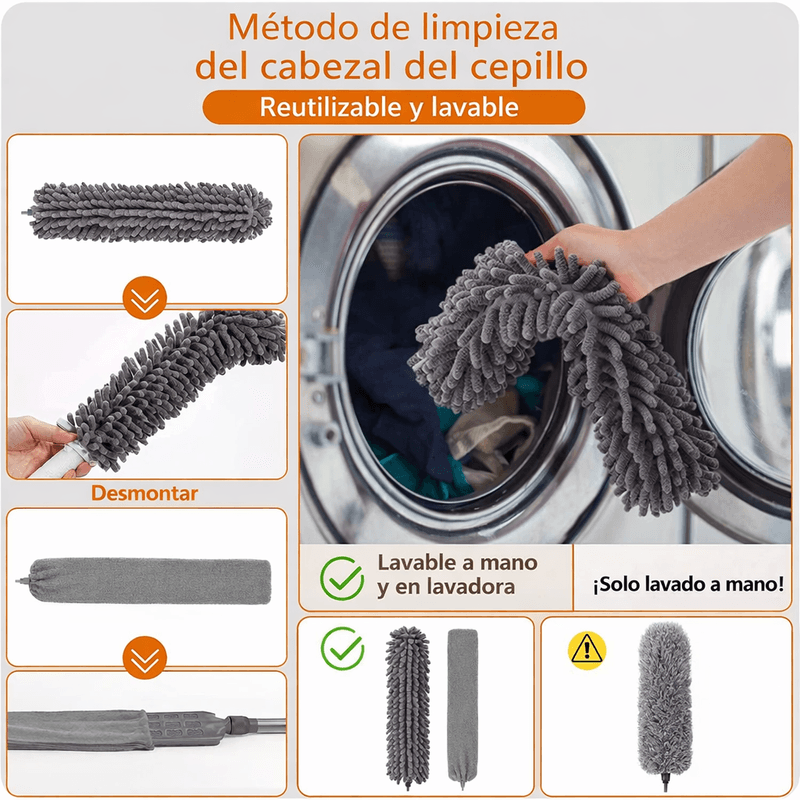 Método de limpieza del cabezal del cepillo

Reutilizable y lavable

Desmontar

Lavable a mano y en lavadora

¡Solo lavado a mano!