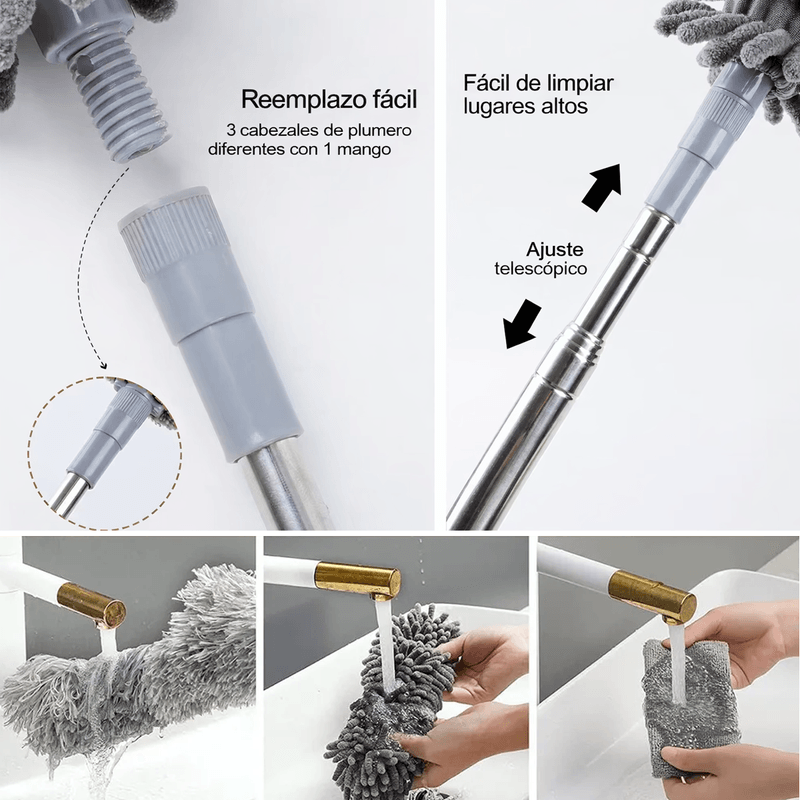 Reemplazo fácil
3 cabezales de plumero diferentes con 1 mango

Fácil de limpiar lugares altos

Ajuste telescópico