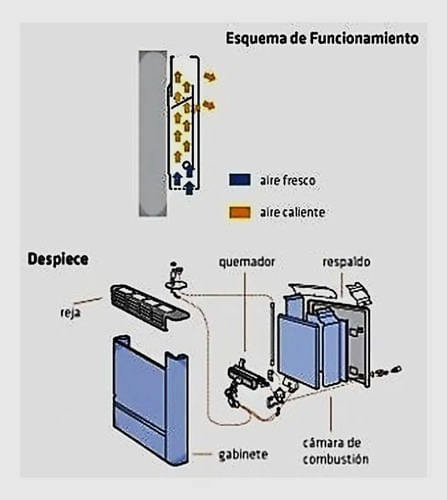 Esquema de Funcionamiento

aire fresco

aire caliente

Despiece

quemador

respaldo

reja

gabinete

cámara de combustión