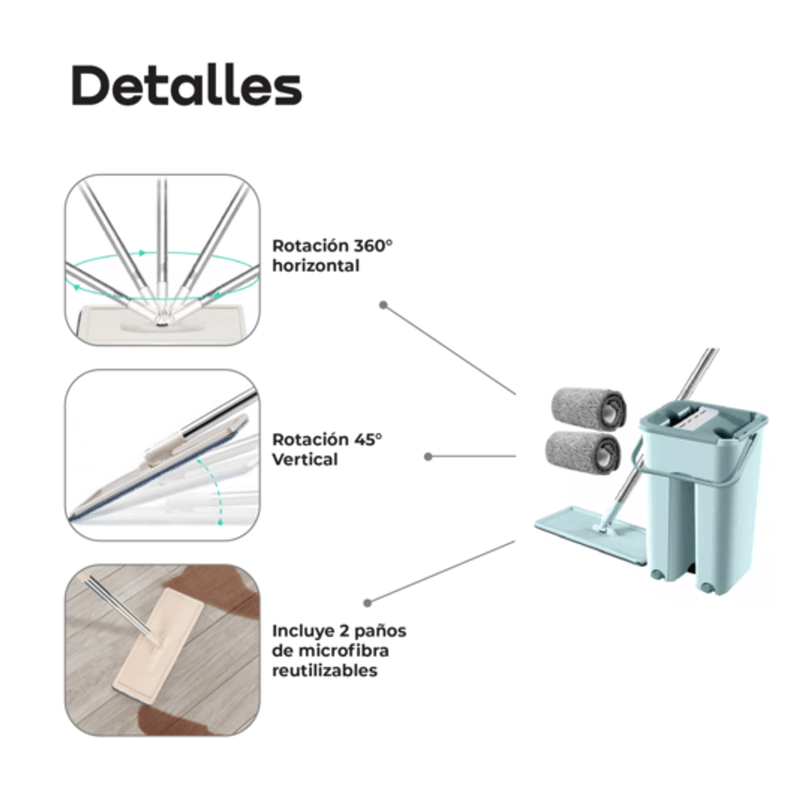 Detalles

Rotación 360° horizontal

Rotación 45° Vertical

Incluye 2 paños de microfibra reutilizables