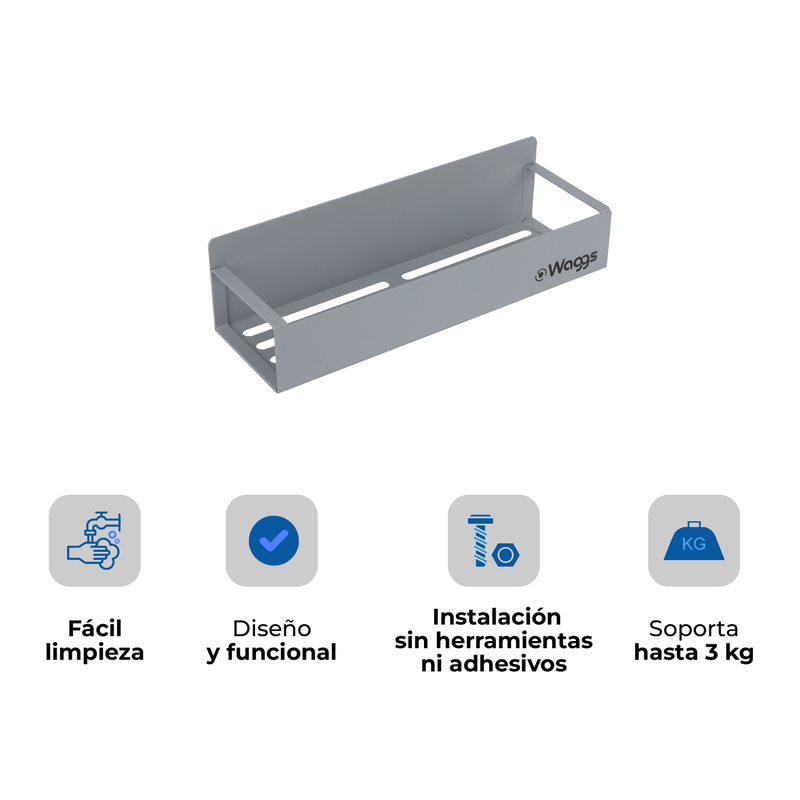 Waggs

KG

Fácil limpieza

Diseño y funcional

Instalación sin herramientas ni adhesivos

Soporta hasta 3 kg