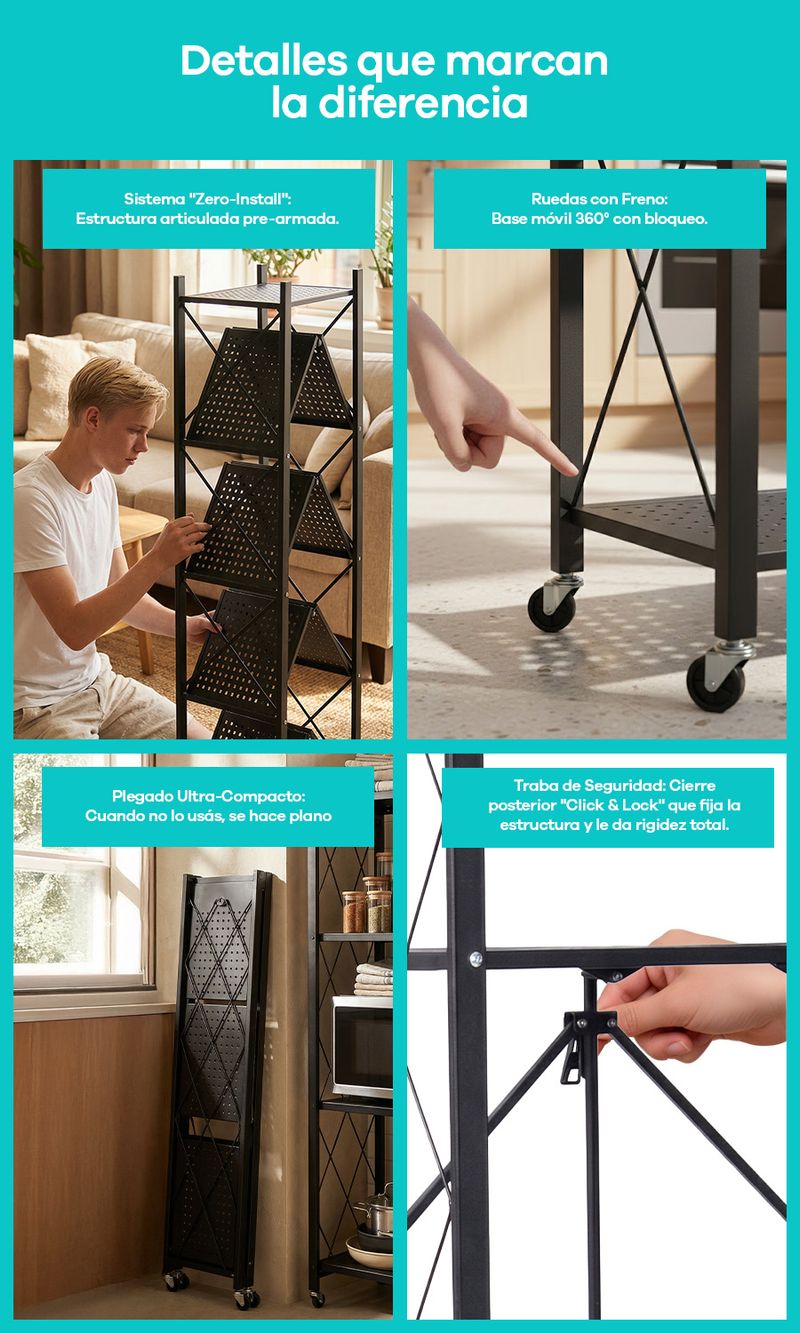 Detalles que marcan la diferencia

Sistema "Zero-Install": Estructura articulada pre-armada.

Ruedas con Freno: Base móvil 360° con bloqueo.

Plegado Ultra-Compacto: Cuando no lo usás, se hace plano

Traba de Seguridad: Cierre posterior "Click & Lock" que fija la estructura y le da rigidez total.