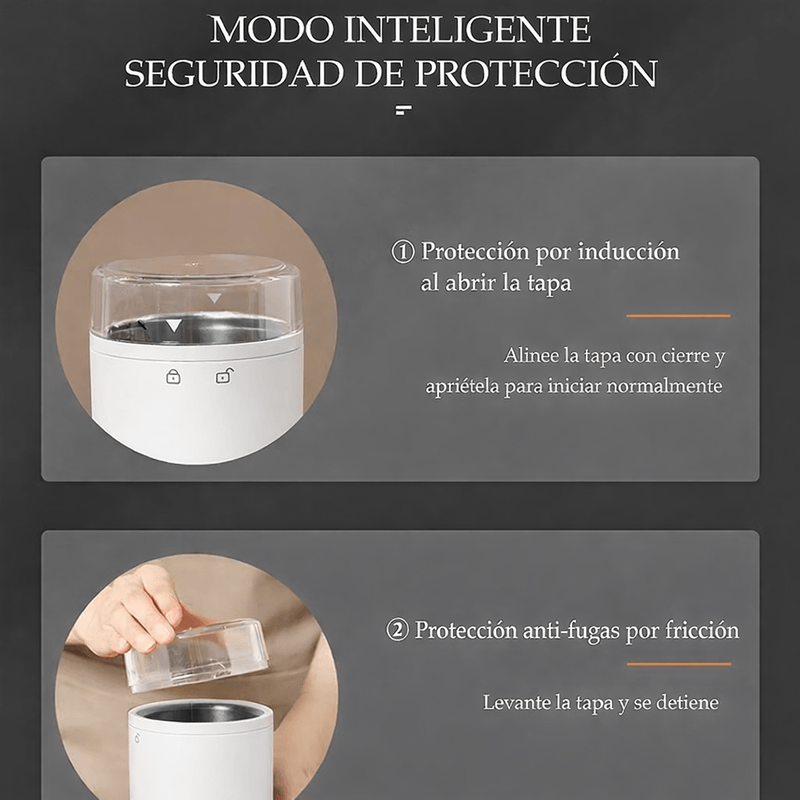 MODO INTELIGENTE
SEGURIDAD DE PROTECCIÓN

① Protección por inducción al abrir la tapa

Alinee la tapa con cierre y apriétela para iniciar normalmente

② Protección anti-fugas por fricción

Levante la tapa y se detiene