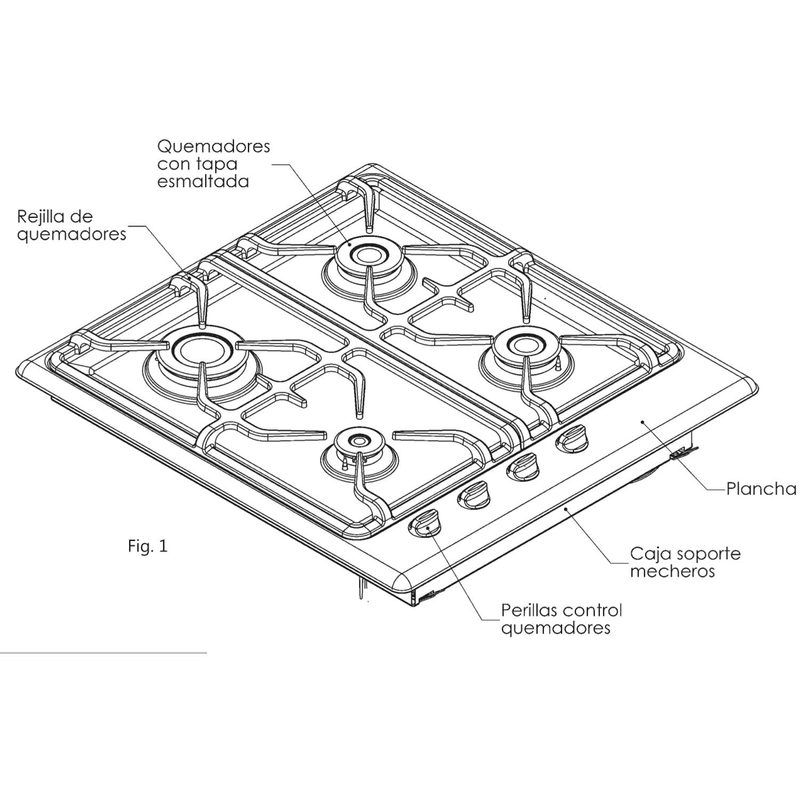 Quemadores con tapa esmaltada

Rejilla de quemadores

Plancha

Fig. 1

Caja soporte mecheros

Perillas control quemadores