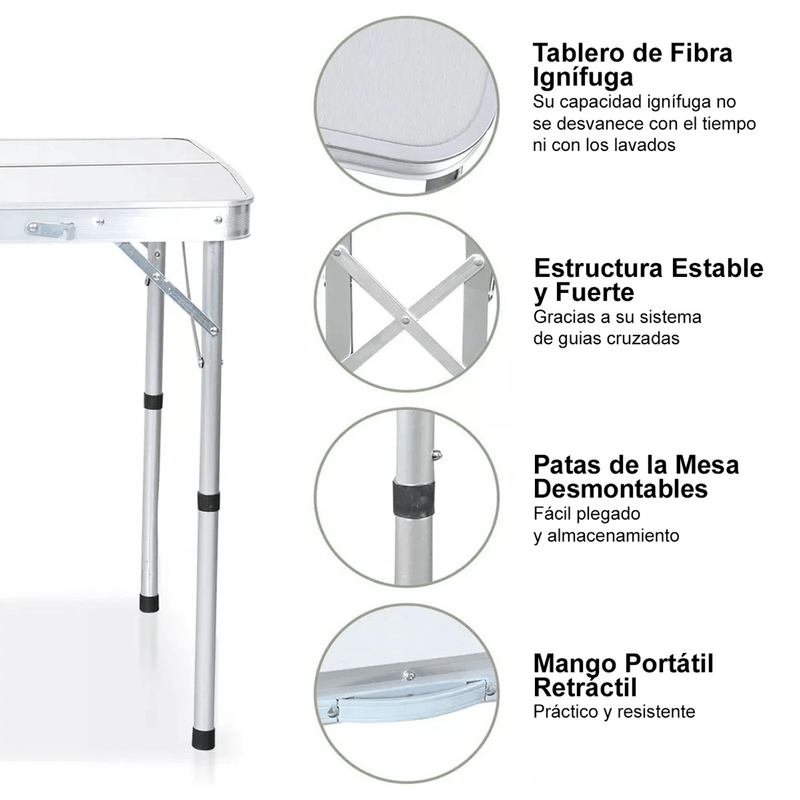 Tablero de Fibra Ignífuga
Su capacidad ignífuga no se desvanece con el tiempo ni con los lavados

Estructura Estable y Fuerte
Gracias a su sistema de guias cruzadas

Patas de la Mesa Desmontables
Fácil plegado y almacenamiento

Mango Portátil Retráctil
Práctico y resistente