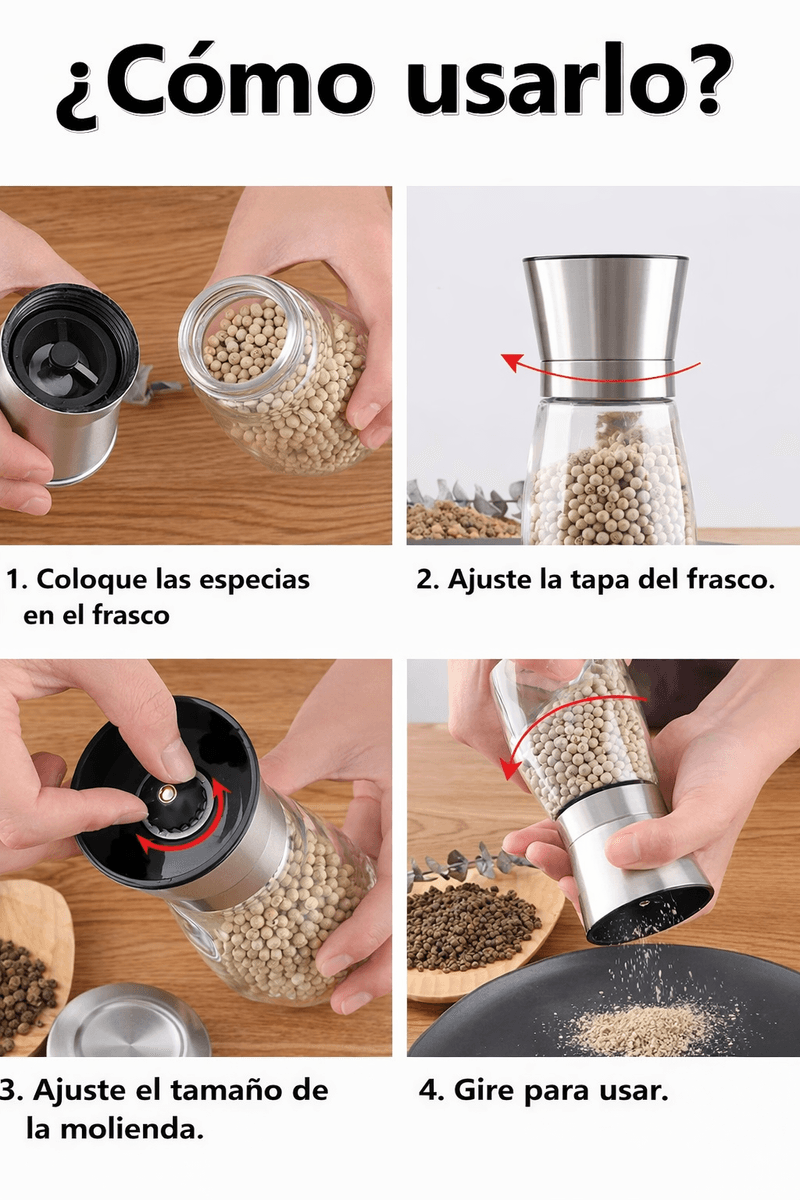 ¿Cómo usarlo?

1. Coloque las especias en el frasco

2. Ajuste la tapa del frasco.

3. Ajuste el tamaño de la molienda.

4. Gire para usar.