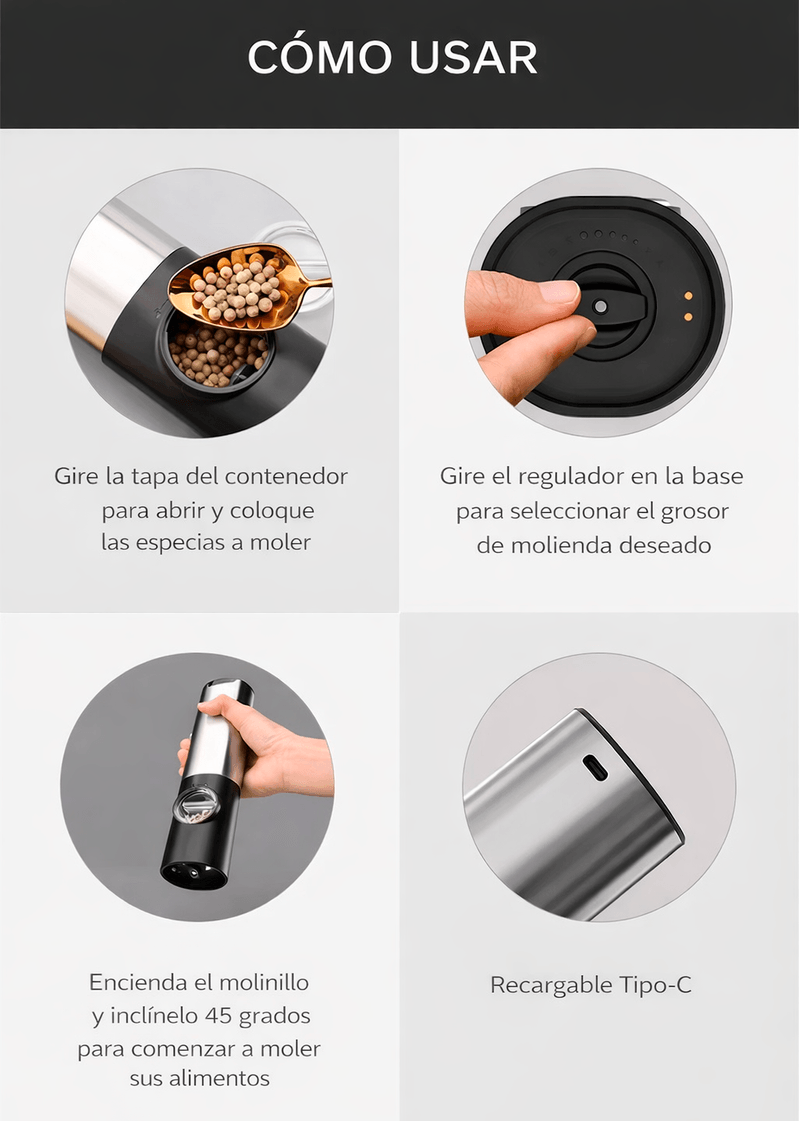 CÓMO USAR

Gire la tapa del contenedor para abrir y coloque las especias a moler

Gire el regulador en la base para seleccionar el grosor de molienda deseado

Encienda el molinillo y inclínelo 45 grados para comenzar a moler sus alimentos

Recargable Tipo-C