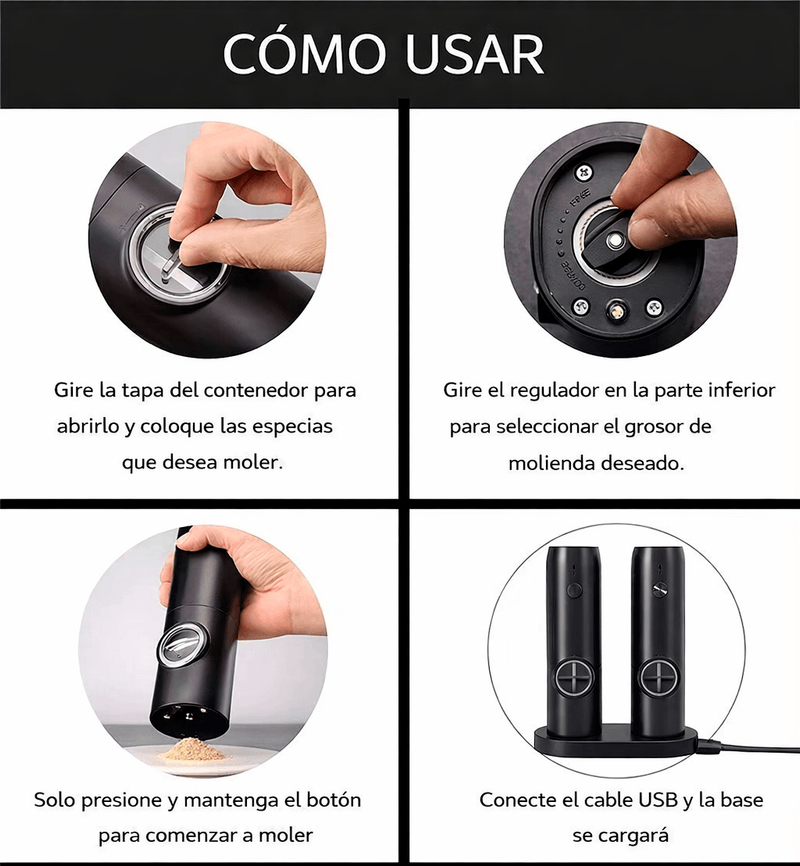 CÓMO USAR

FINE

COARSE

Gire la tapa del contenedor para abrirlo y coloque las especias que desea moler.

Gire el regulador en la parte inferior para seleccionar el grosor de molienda deseado.

Solo presione y mantenga el botón para comenzar a moler

Conecte el cable USB y la base se cargará