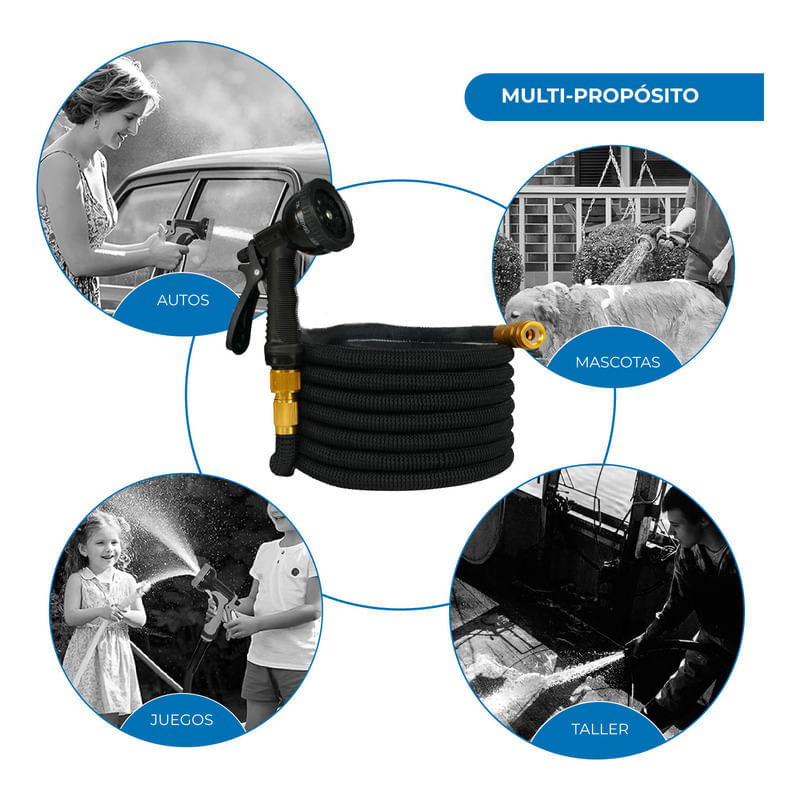 MULTI-PROPÓSITO

AUTOS

MASCOTAS

JUEGOS

TALLER