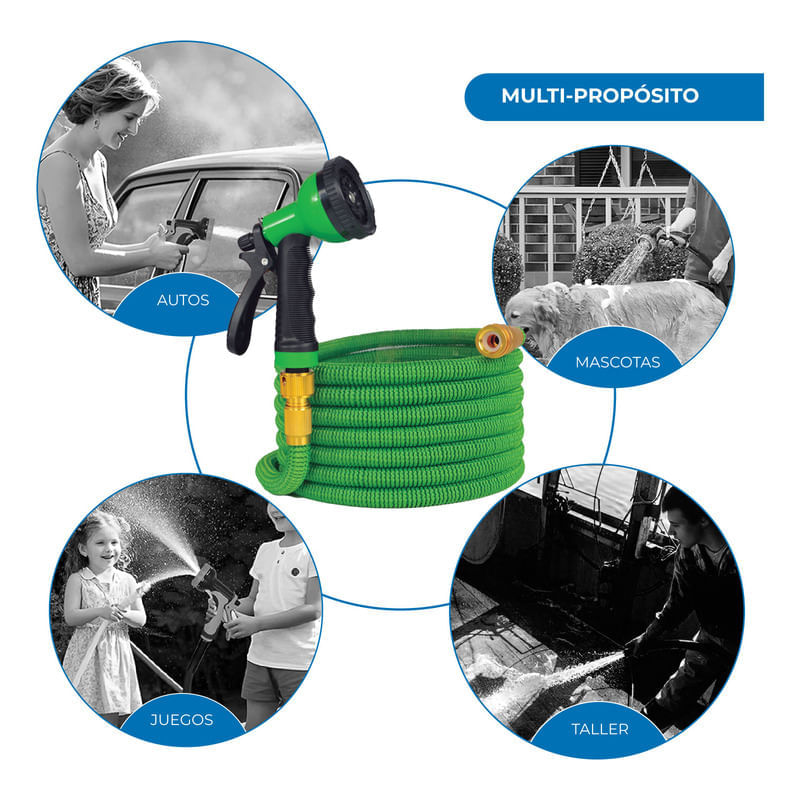 MULTI-PROPÓSITO

AUTOS

MASCOTAS

JUEGOS

TALLER