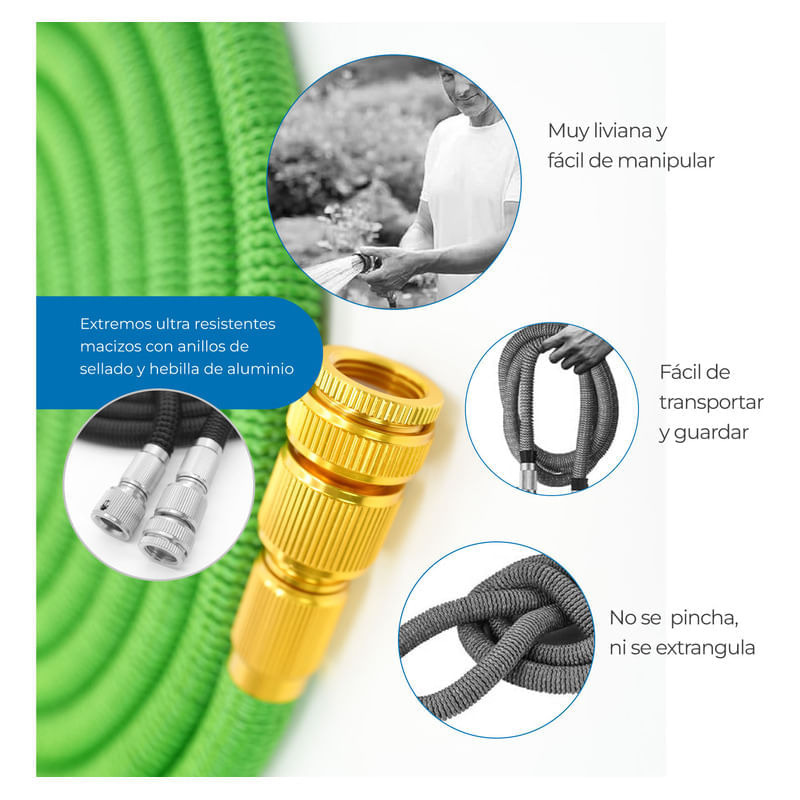 Muy liviana y fácil de manipular

Extremos ultra resistentes macizos con anillos de sellado y hebilla de aluminio

Fácil de transportar y guardar

No se pincha, ni se extrangula