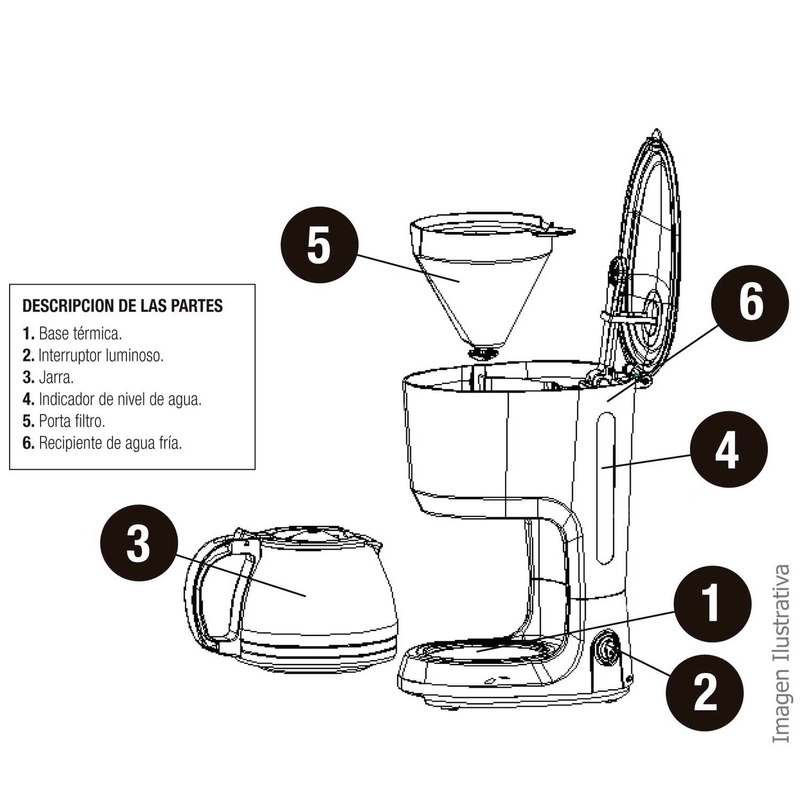 DESCRIPCION DE LAS PARTES
1. Base térmica.
2. Interruptor luminoso.
3. Jarra.
4. Indicador de nivel de agua.
5. Porta filtro.
6. Recipiente de agua fría.

5
6
4
3
1
2

Imagen Ilustrativa