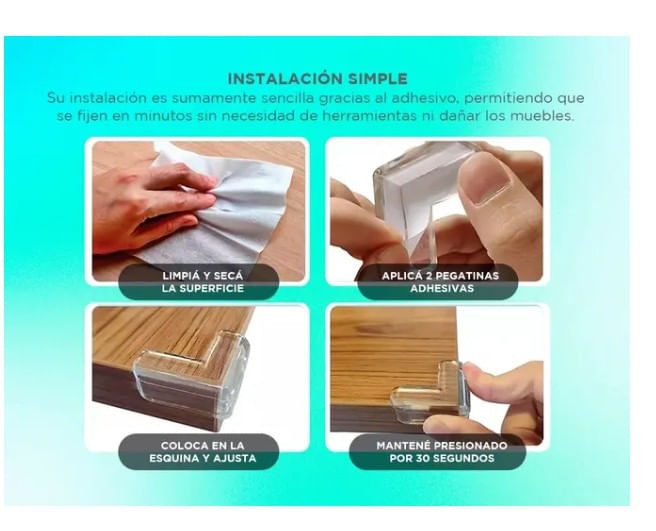 INSTALACIÓN SIMPLE
Su instalación es sumamente sencilla gracias al adhesivo, permitiendo que se fijen en minutos sin necesidad de herramientas ni dañar los muebles.

LIMPIÁ Y SECÁ LA SUPERFICIE

APLICÁ 2 PEGATINAS ADHESIVAS

COLOCA EN LA ESQUINA Y AJUSTA

MANTENÉ PRESIONADO POR 30 SEGUNDOS