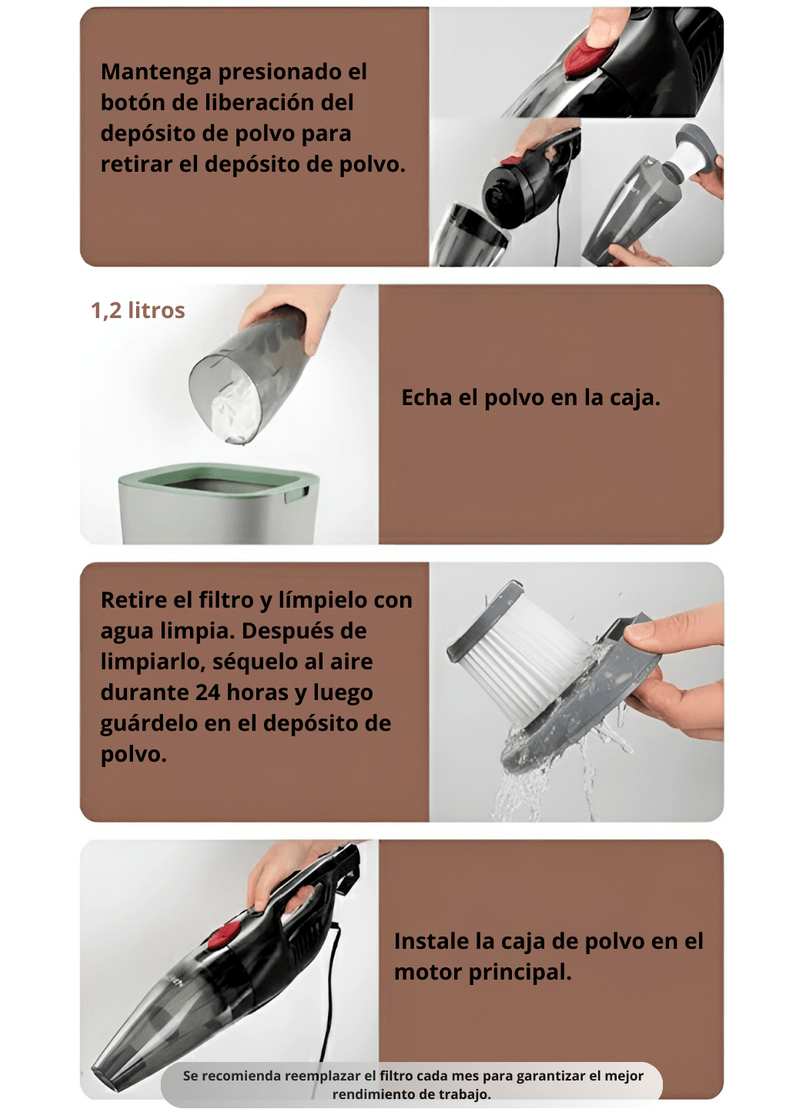 Mantenga presionado el botón de liberación del depósito de polvo para retirar el depósito de polvo.

1,2 litros

Echa el polvo en la caja.

Retire el filtro y límpielo con agua limpia. Después de limpiarlo, séquelo al aire durante 24 horas y luego guárdelo en el depósito de polvo.

Instale la caja de polvo en el motor principal.

Se recomienda reemplazar el filtro cada mes para garantizar el mejor rendimiento de trabajo.