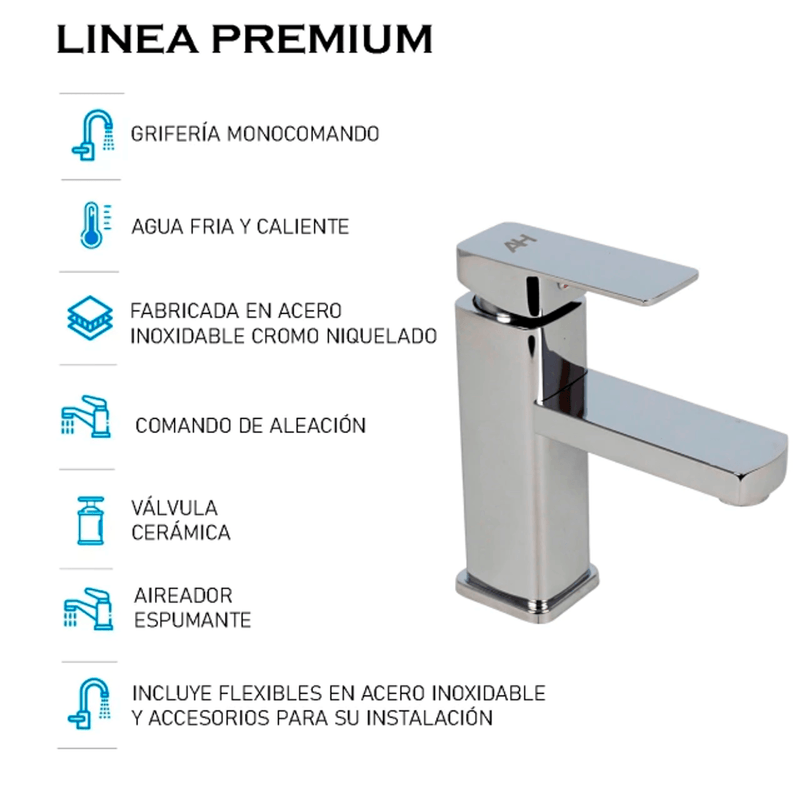 LINEA PREMIUM

GRIFERÍA MONOCOMANDO

AGUA FRIA Y CALIENTE

FABRICADA EN ACERO INOXIDABLE CROMO NIQUELADO

COMANDO DE ALEACIÓN

VÁLVULA CERÁMICA

AIREADOR ESPUMANTE

INCLUYE FLEXIBLES EN ACERO INOXIDABLE Y ACCESORIOS PARA SU INSTALACIÓN

AH