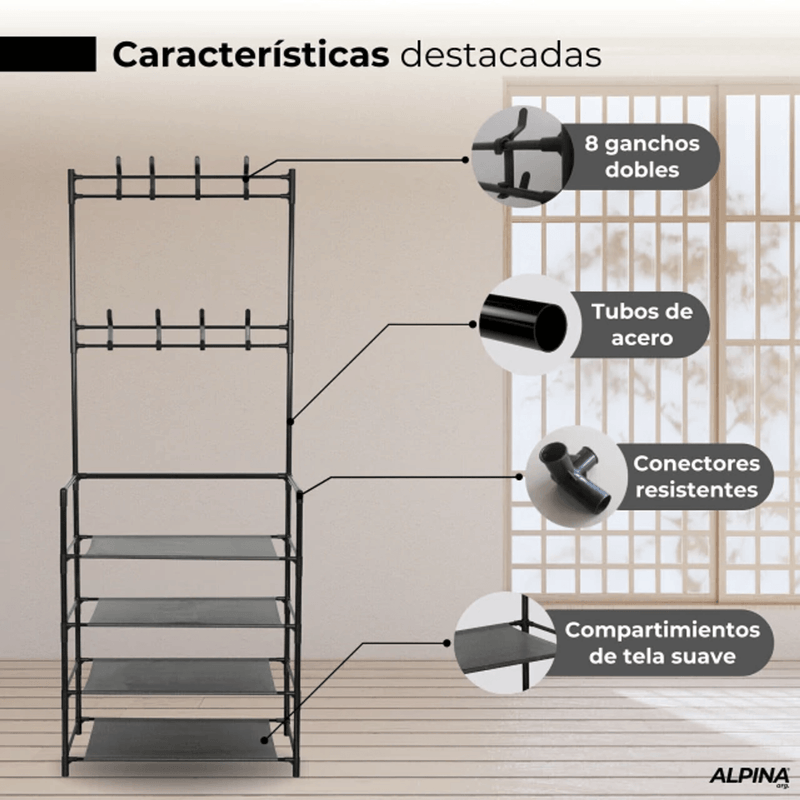 Características destacadas

8 ganchos dobles

Tubos de acero

Conectores resistentes

Compartimientos de tela suave

ALPINA arg.