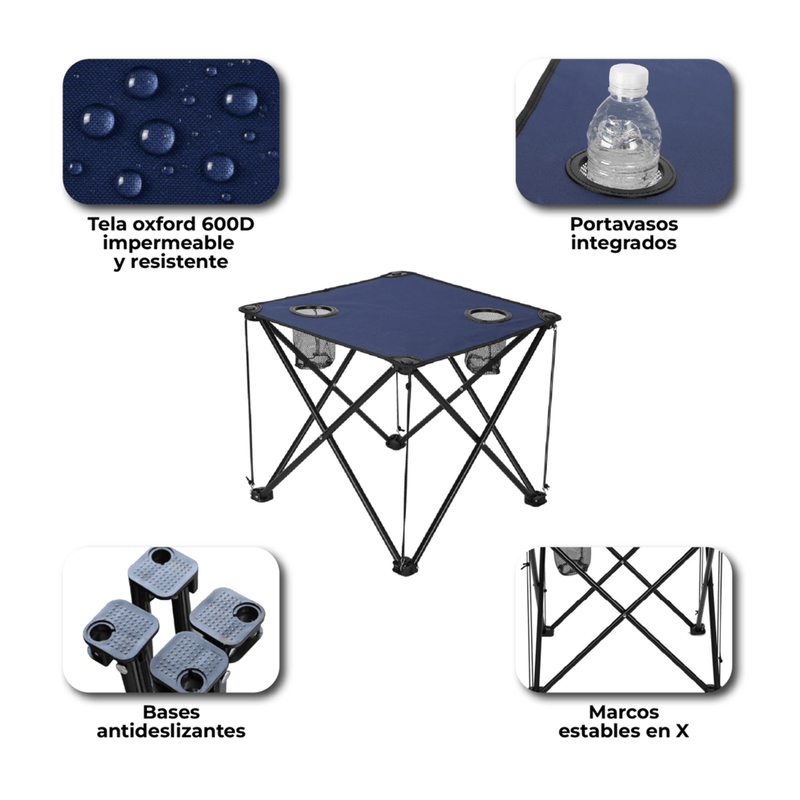 Tela oxford 600D impermeable y resistente

Portavasos integrados

Bases antideslizantes

Marcos estables en X