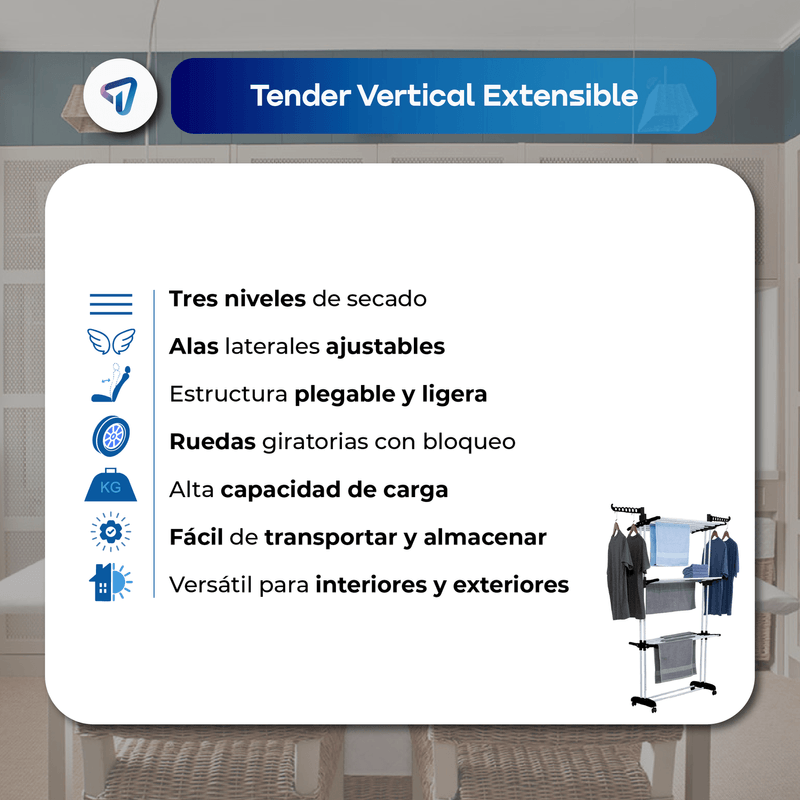 Tender Vertical Extensible

Tres niveles de secado

Alas laterales ajustables

Estructura plegable y ligera

Ruedas giratorias con bloqueo

KG

Alta capacidad de carga

Fácil de transportar y almacenar

Versátil para interiores y exteriores