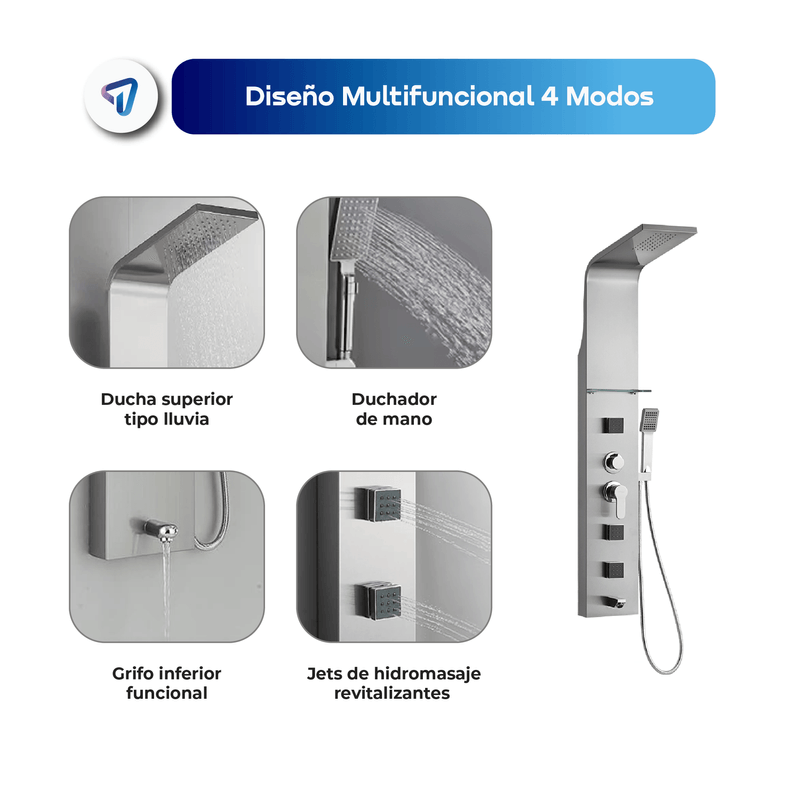 Diseño Multifuncional 4 Modos

Ducha superior tipo lluvia

Duchador de mano

Grifo inferior funcional

Jets de hidromasaje revitalizantes