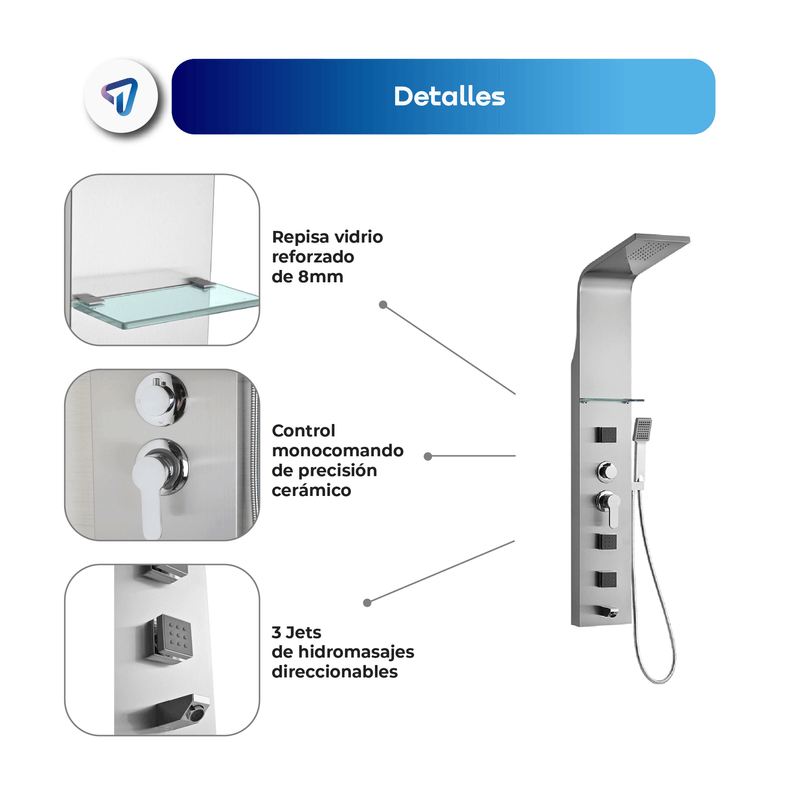 Detalles

Repisa vidrio reforzado de 8mm

Control monocomando de precisión cerámico

3 Jets de hidromasajes direccionables