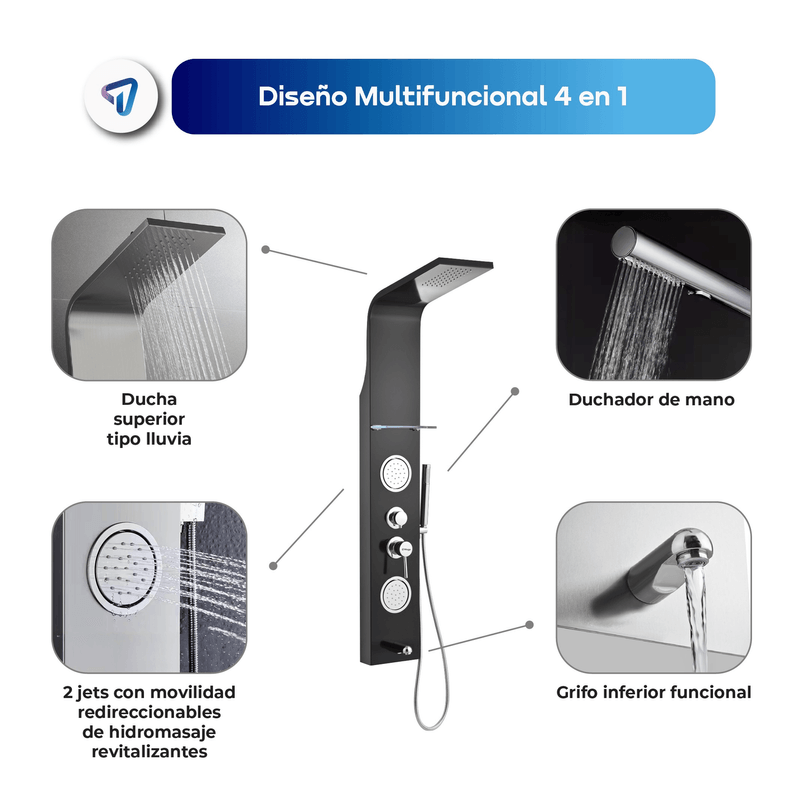 Diseño Multifuncional 4 en 1

Ducha superior tipo lluvia

Duchador de mano

2 jets con movilidad redireccionables de hidromasaje revitalizantes

Grifo inferior funcional