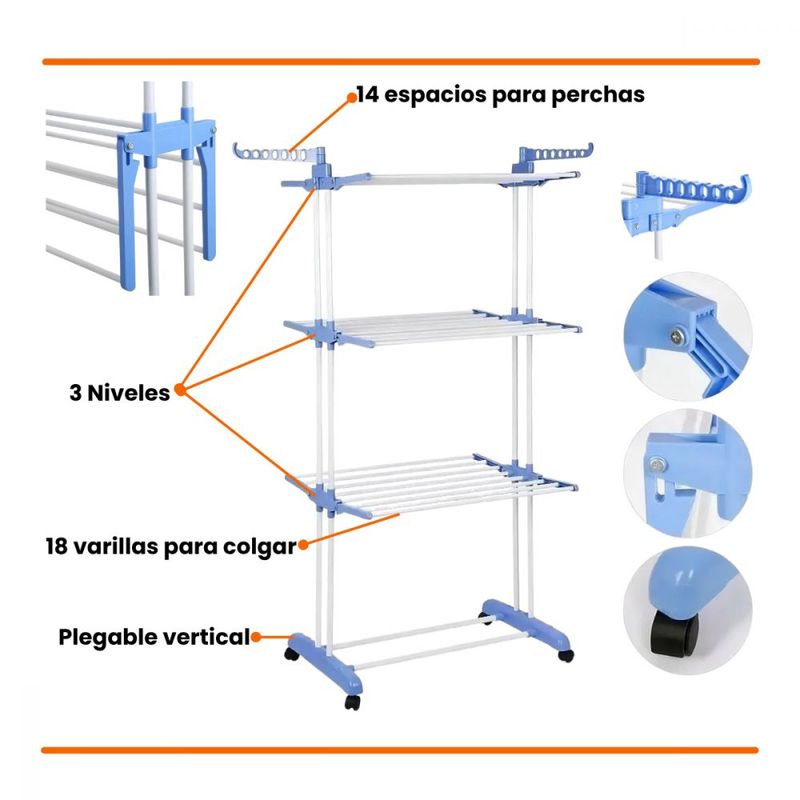 14 espacios para perchas

3 Niveles

18 varillas para colgar

Plegable vertical