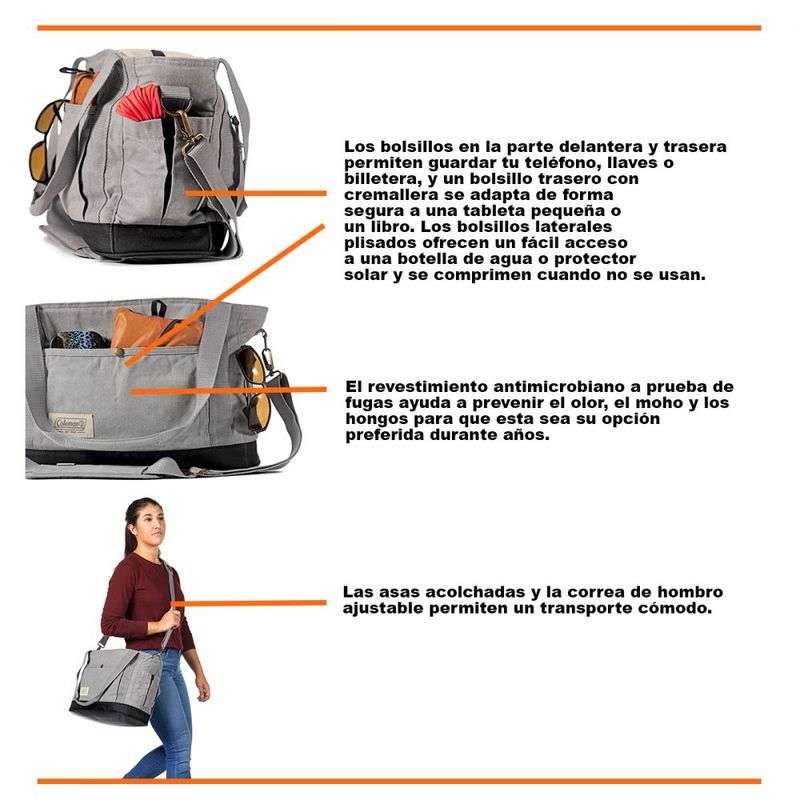 Los bolsillos en la parte delantera y trasera permiten guardar tu teléfono, llaves o billetera, y un bolsillo trasero con cremallera se adapta de forma segura a una tableta pequeña o un libro. Los bolsillos laterales plisados ofrecen un fácil acceso a una botella de agua o protector solar y se comprimen cuando no se usan.

Coleman

El revestimiento antimicrobiano a prueba de fugas ayuda a prevenir el olor, el moho y los hongos para que esta sea su opción preferida durante años.

Las asas acolchadas y la correa de hombro ajustable permiten un transporte cómodo.