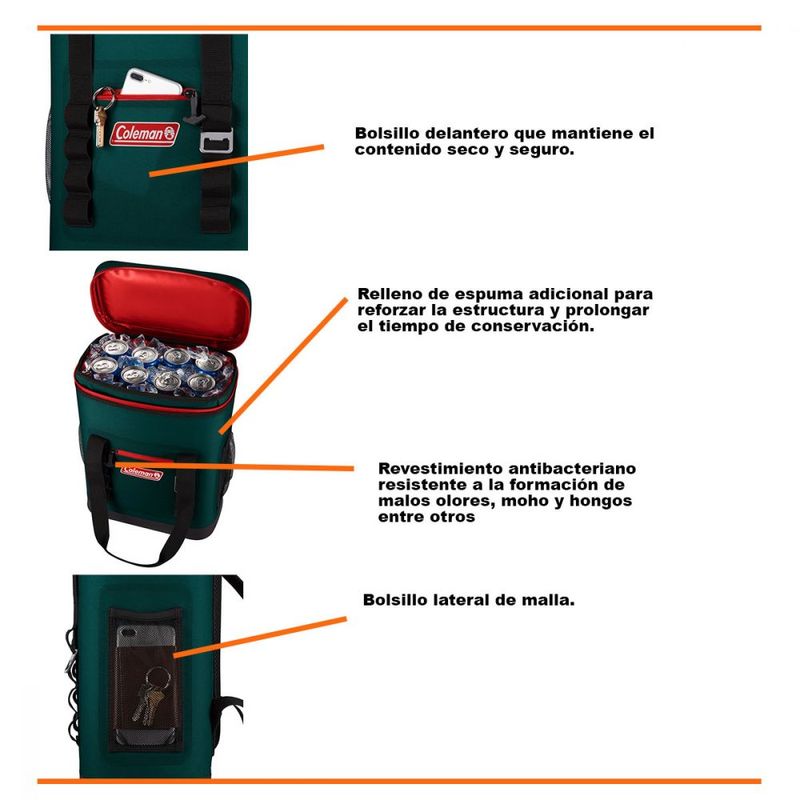 Coleman

Bolsillo delantero que mantiene el contenido seco y seguro.

Relleno de espuma adicional para reforzar la estructura y prolongar el tiempo de conservación.

Coleman

Revestimiento antibacteriano resistente a la formación de malos olores, moho y hongos entre otros

Bolsillo lateral de malla.