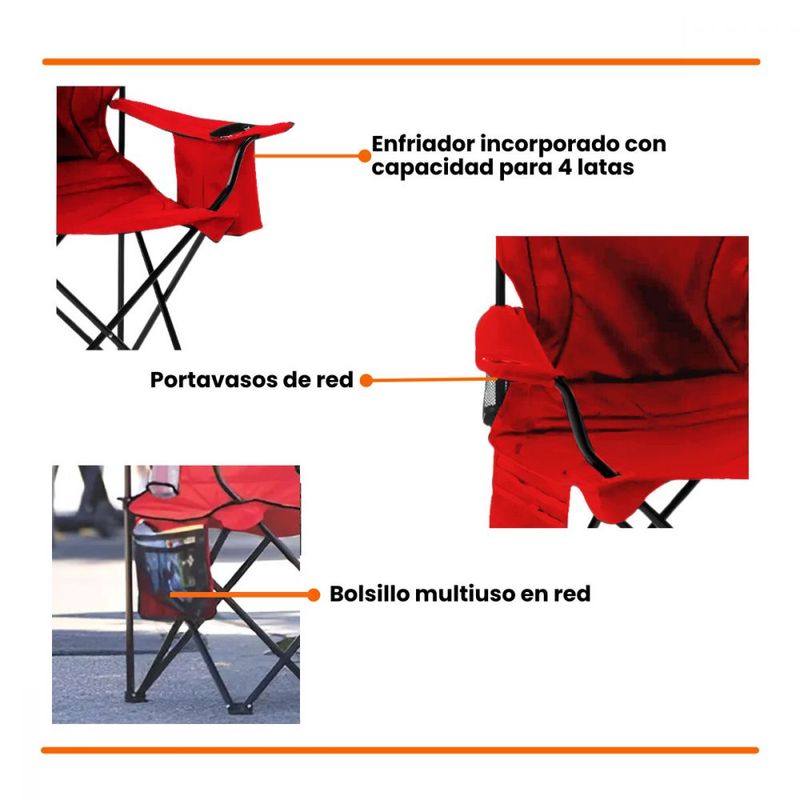 Enfriador incorporado con capacidad para 4 latas

Portavasos de red

Bolsillo multiuso en red