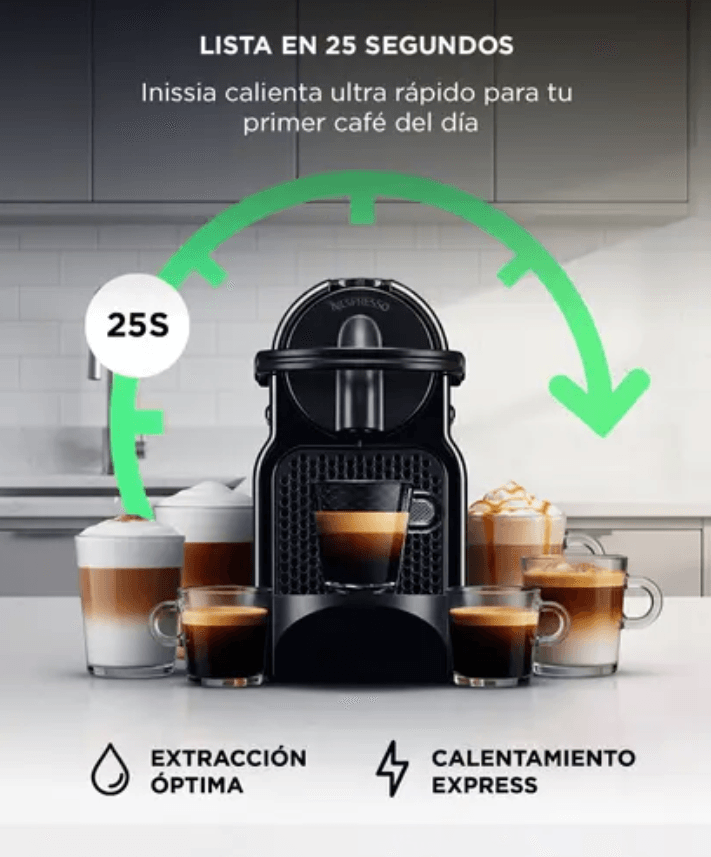 LISTA EN 25 SEGUNDOS

Inissia calienta ultra rápido para tu primer café del día

25S

NESPRESSO

EXTRACCIÓN ÓPTIMA

CALENTAMIENTO EXPRESS