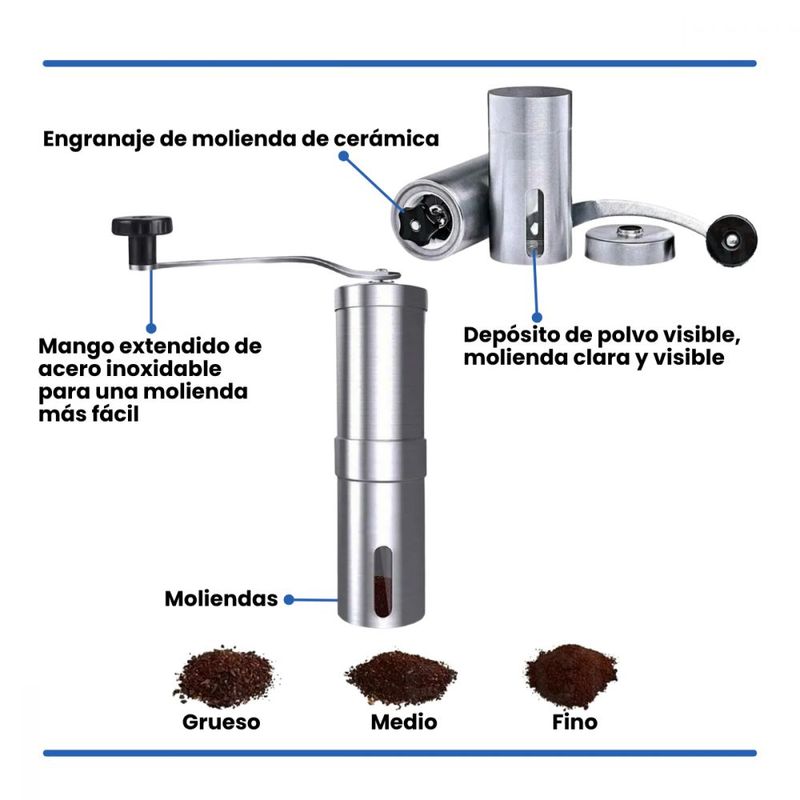 Engranaje de molienda de cerámica

Mango extendido de acero inoxidable para una molienda más fácil

Depósito de polvo visible, molienda clara y visible

Moliendas

Grueso

Medio

Fino