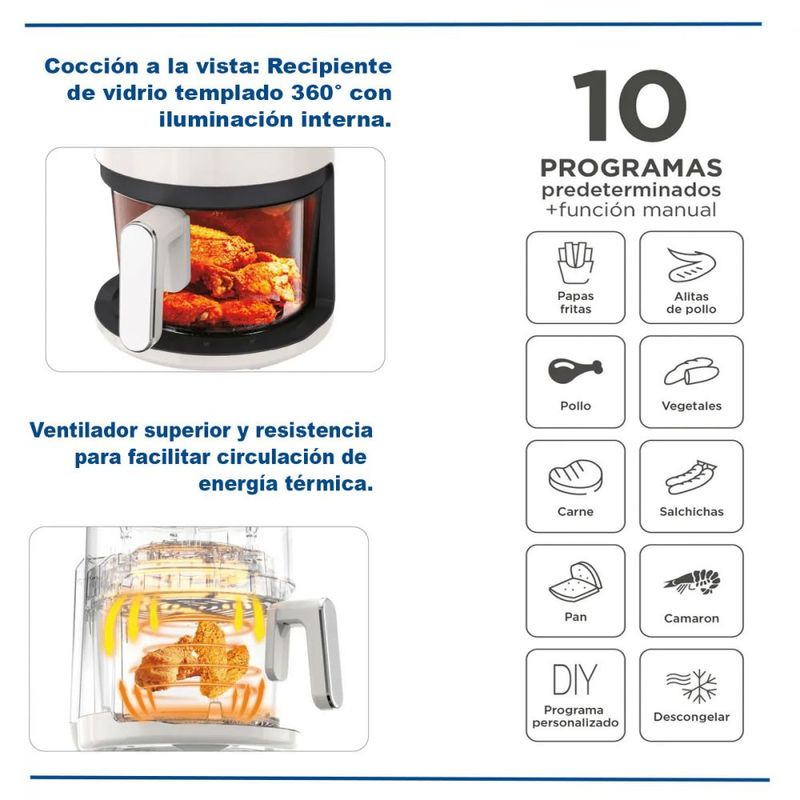 Cocción a la vista: Recipiente de vidrio templado 360° con iluminación interna.

Ventilador superior y resistencia para facilitar circulación de energía térmica.

10

PROGRAMAS
predeterminados
+función manual

Papas fritas

Alitas de pollo

Pollo

Vegetales

Carne

Salchichas

Pan

Camaron

DIY
Programa personalizado

Descongelar