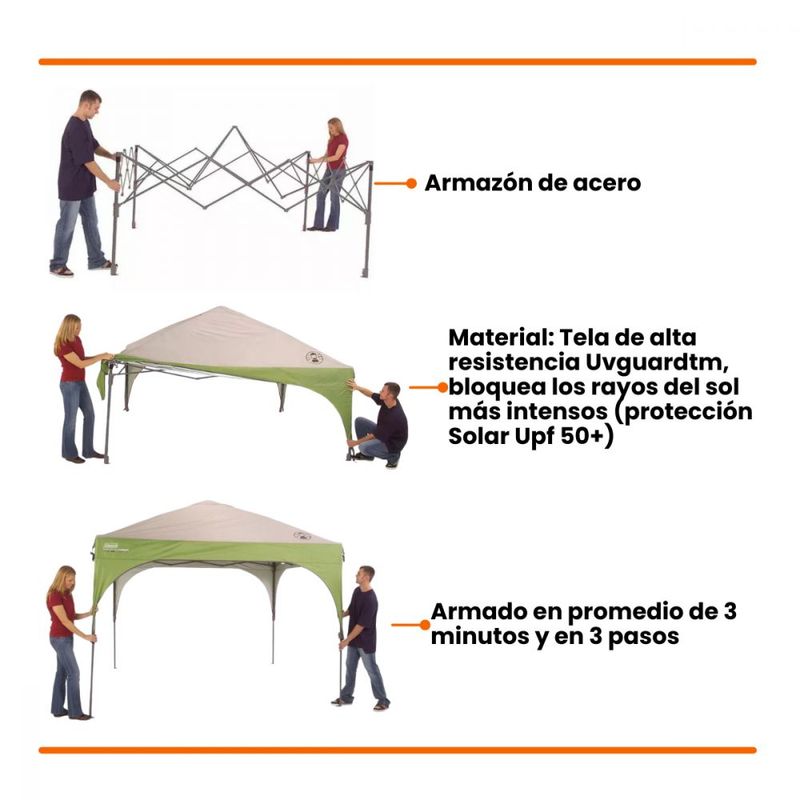 Armazón de acero

Material: Tela de alta resistencia Uvguardtm, bloquea los rayos del sol más intensos (protección Solar Upf 50+)

Coleman

Armado en promedio de 3 minutos y en 3 pasos