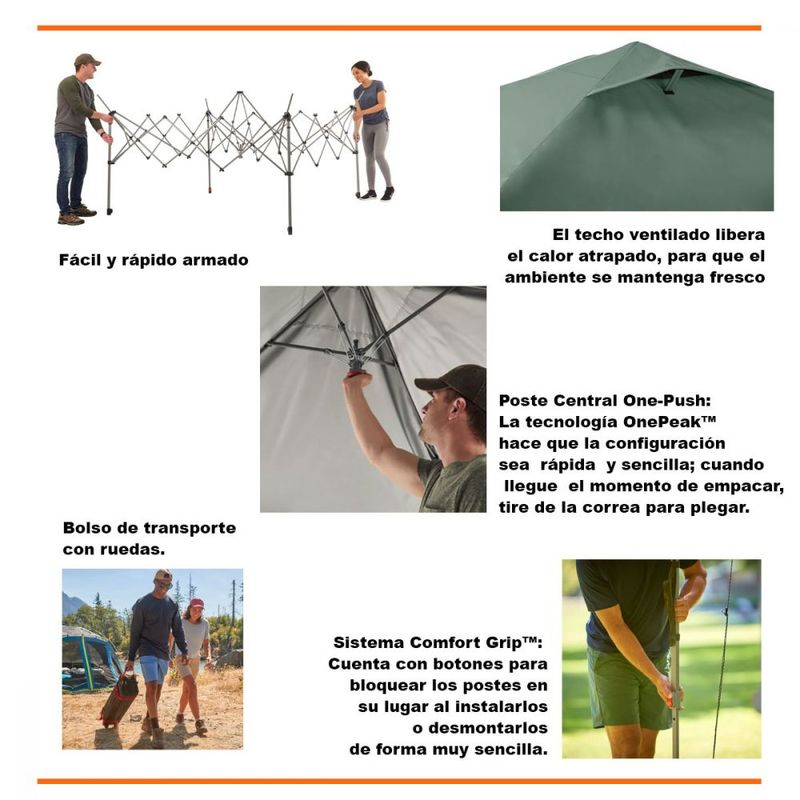 Fácil y rápido armado

El techo ventilado libera el calor atrapado, para que el ambiente se mantenga fresco

Poste Central One-Push: La tecnología OnePeak™ hace que la configuración sea rápida y sencilla; cuando llegue el momento de empacar, tire de la correa para plegar.

Bolso de transporte con ruedas.

Sistema Comfort Grip™: Cuenta con botones para bloquear los postes en su lugar al instalarlos o desmontarlos de forma muy sencilla.