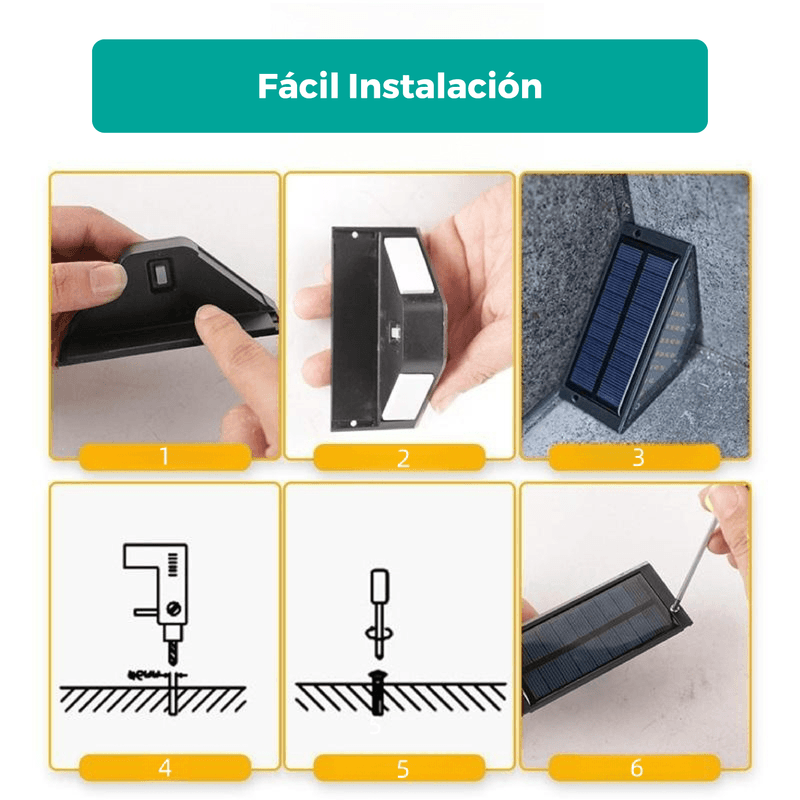 Fácil Instalación

1

2

3

4

5

6