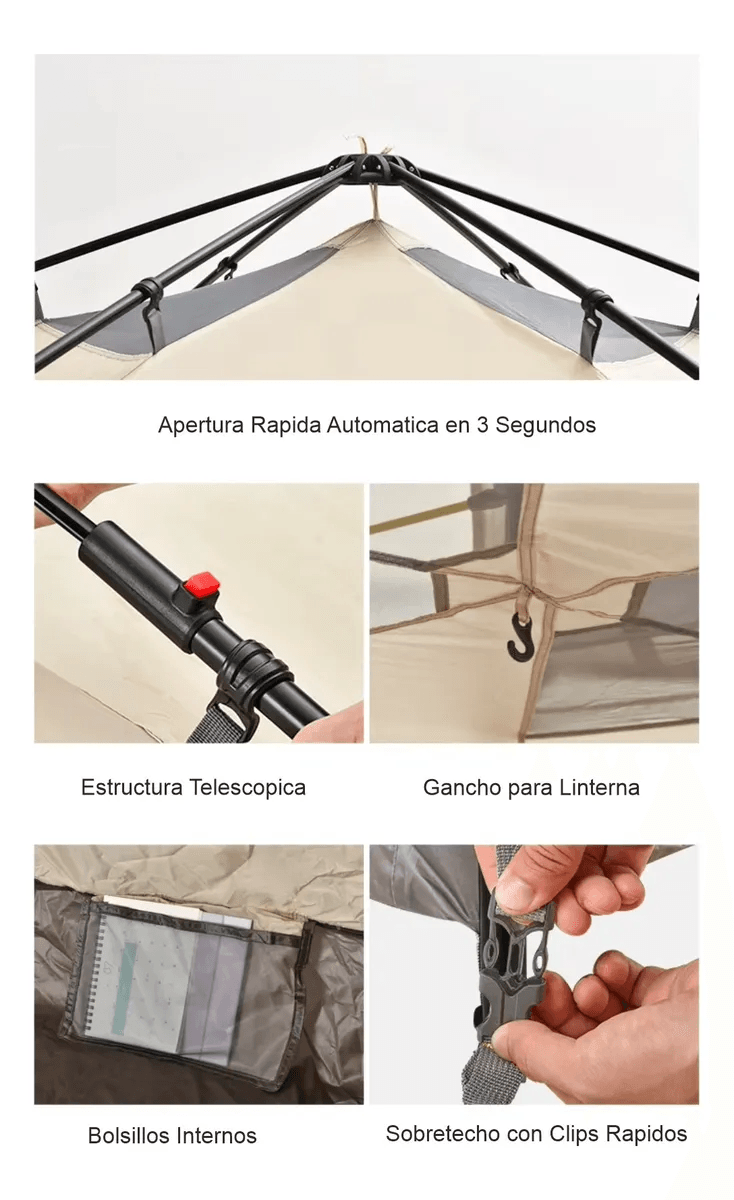 Apertura Rapida Automatica en 3 Segundos

Estructura Telescopica

Gancho para Linterna

Bolsillos Internos

Sobretecho con Clips Rapidos