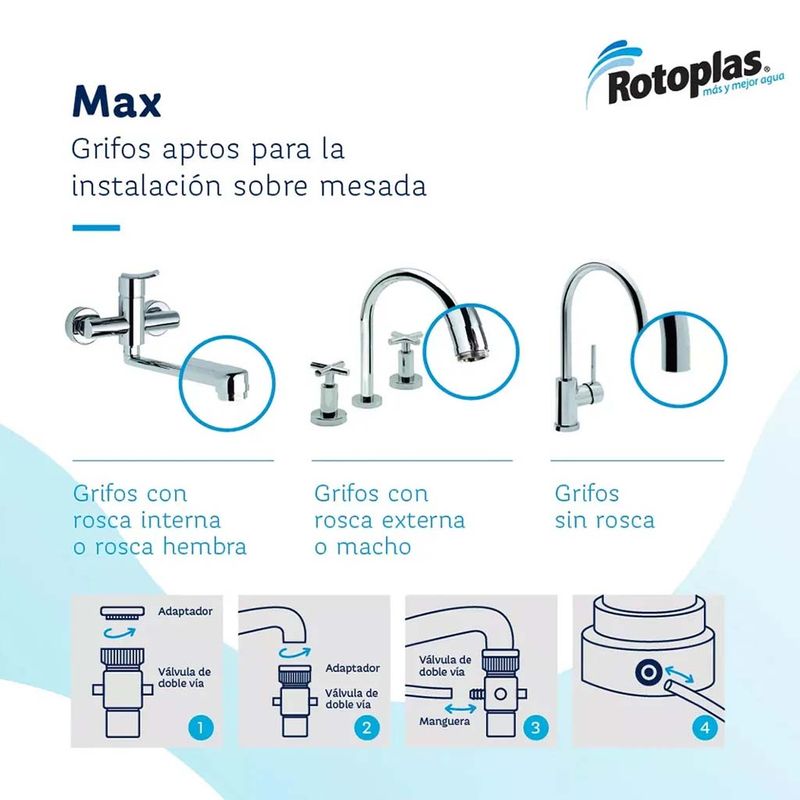 Rotoplas®
más y mejor agua

Max
Grifos aptos para la instalación sobre mesada

Grifos con rosca interna o rosca hembra

Grifos con rosca externa o macho

Grifos sin rosca

Adaptador
Válvula de doble vía
1

Adaptador
Válvula de doble vía
2

Válvula de doble vía
Manguera
3

4