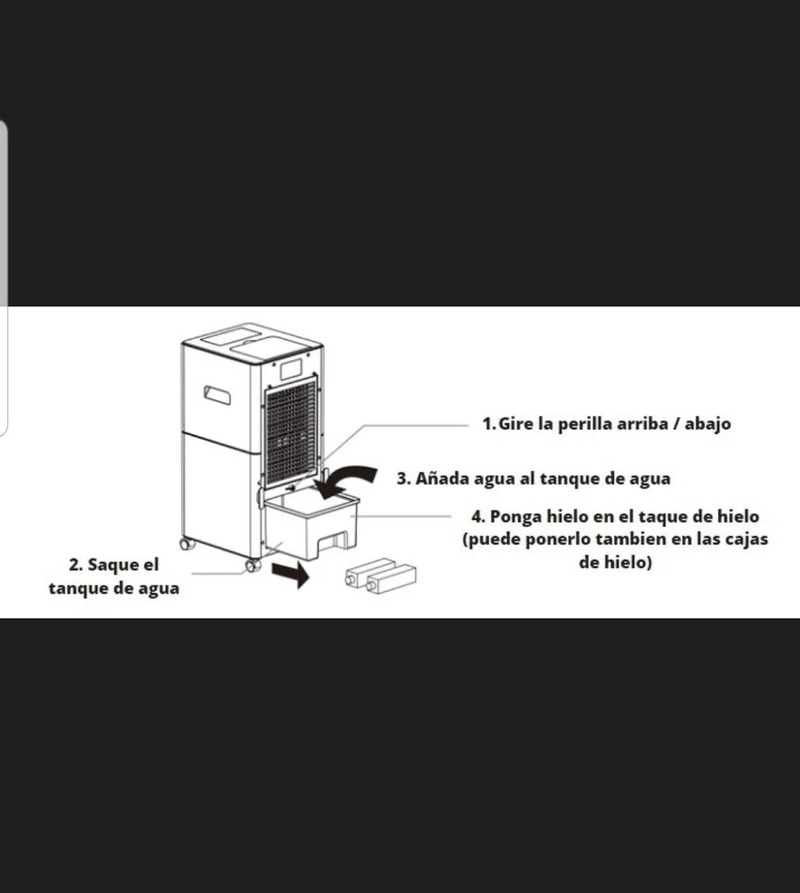 1. Gire la perilla arriba / abajo

3. Añada agua al tanque de agua

4. Ponga hielo en el taque de hielo (puede ponerlo tambien en las cajas de hielo)

2. Saque el tanque de agua