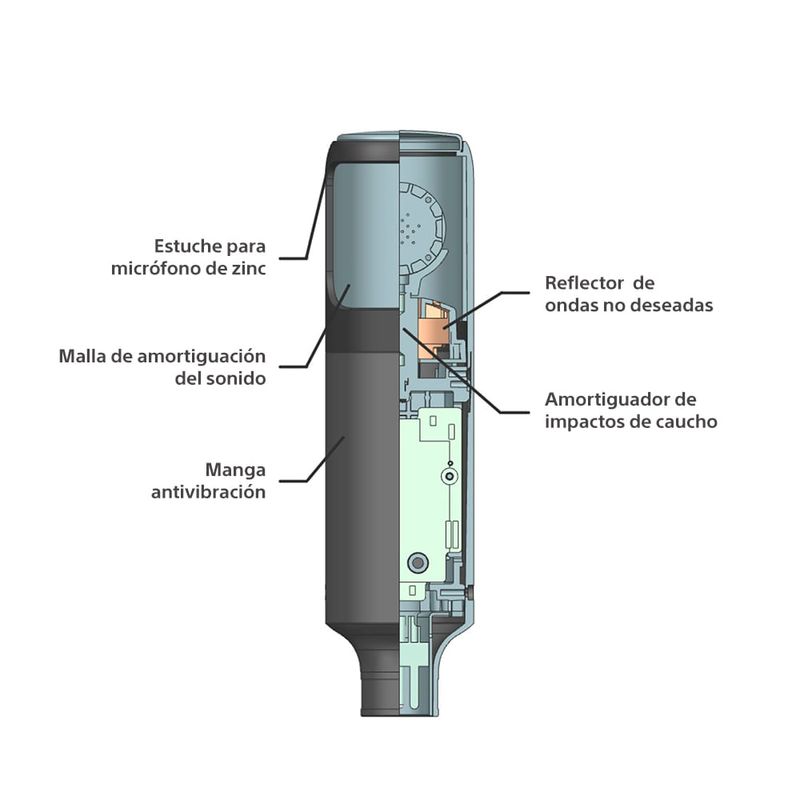 Estuche para micrófono de zinc

Malla de amortiguación del sonido

Manga antivibración

Reflector de ondas no deseadas

Amortiguador de impactos de caucho