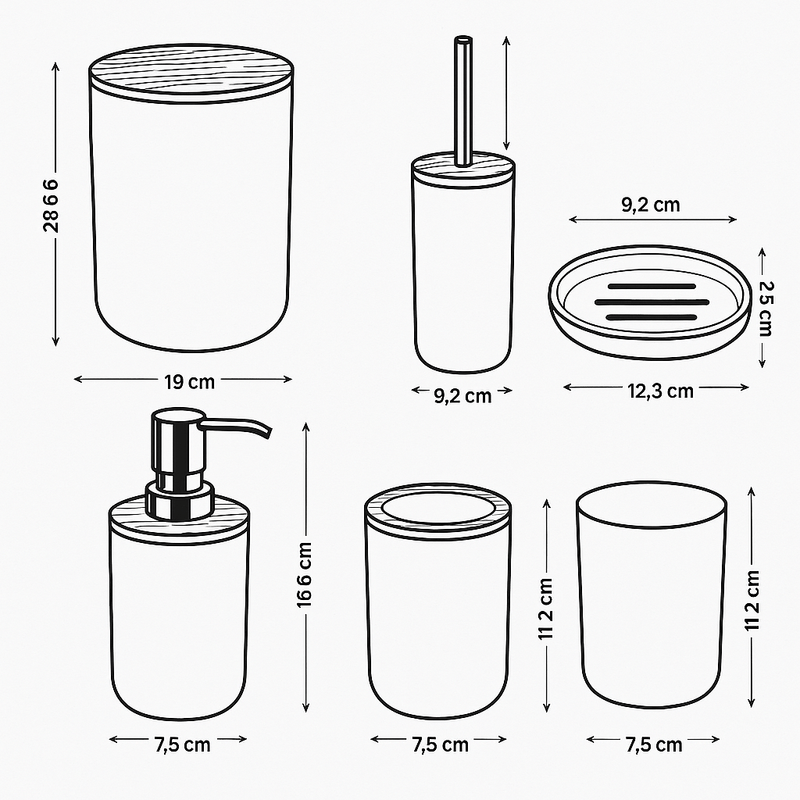 28 6 6

19 cm

9,2 cm

9,2 cm

2 5 cm

12,3 cm

16 6 cm

7,5 cm

11 2 cm

7,5 cm

11 2 cm

7,5 cm